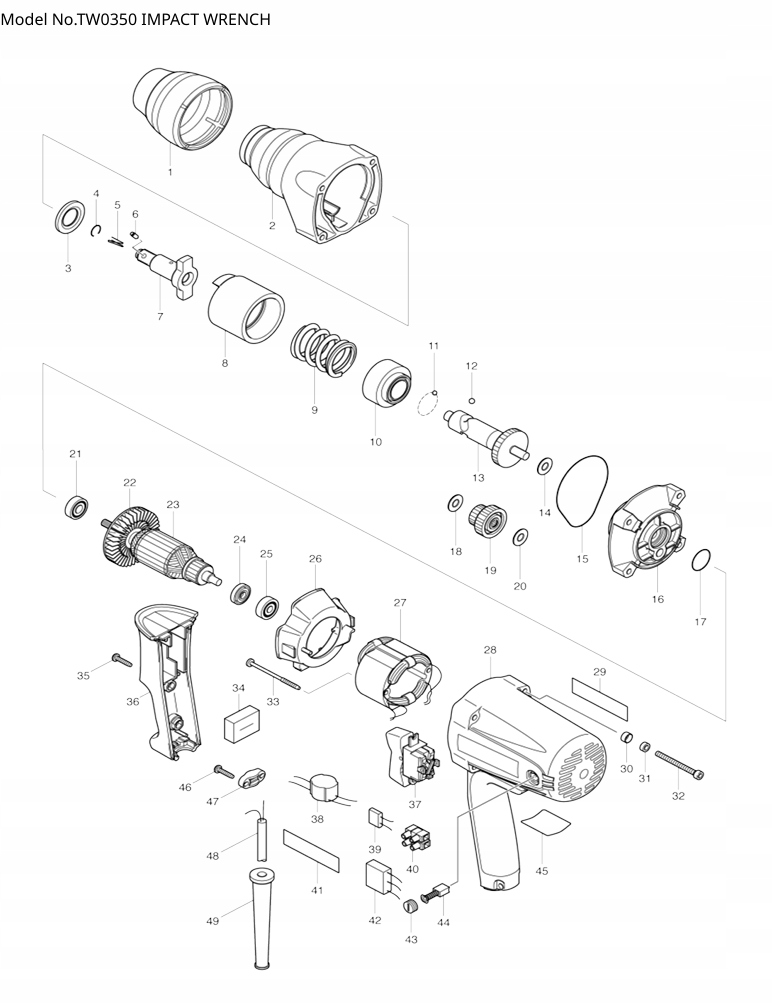 Model No.TW0350 IMPACT WRENCH

1
2
3
4
5
6
7
8
9
10
11
12
13
14
15
16
17
18
19
20
21
22
23
24
25
26
27
28
29
30
31
32
33
34
35
36
37
38
39
40
41
42
43
44
45
46
47
48
49