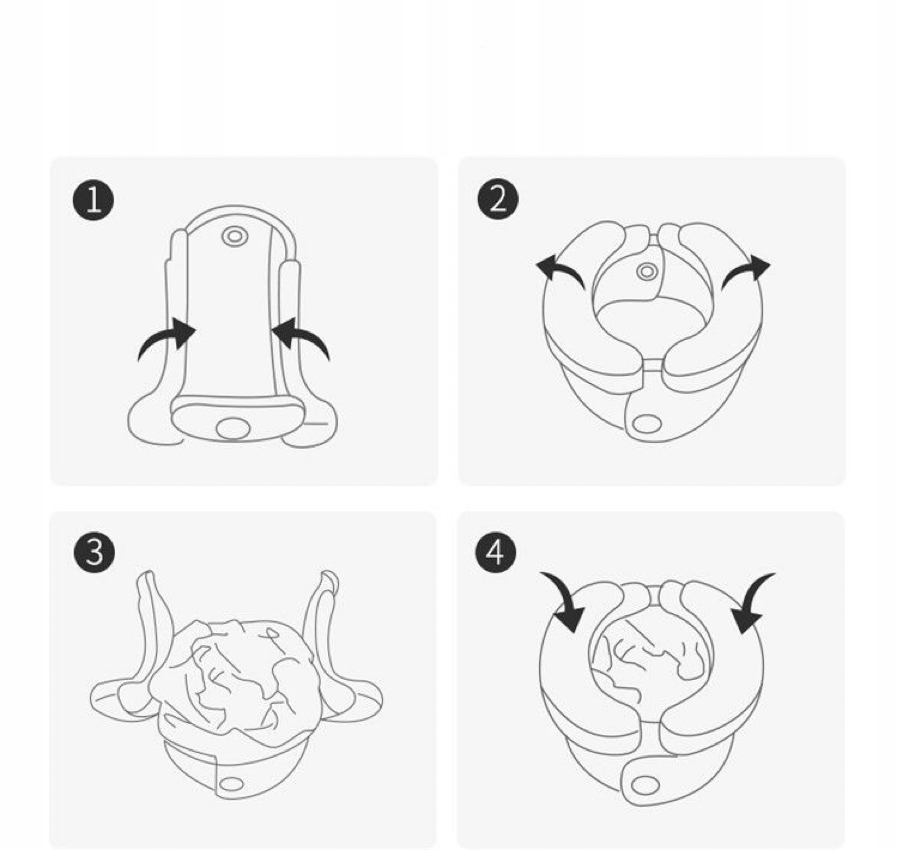 1

2

3

4