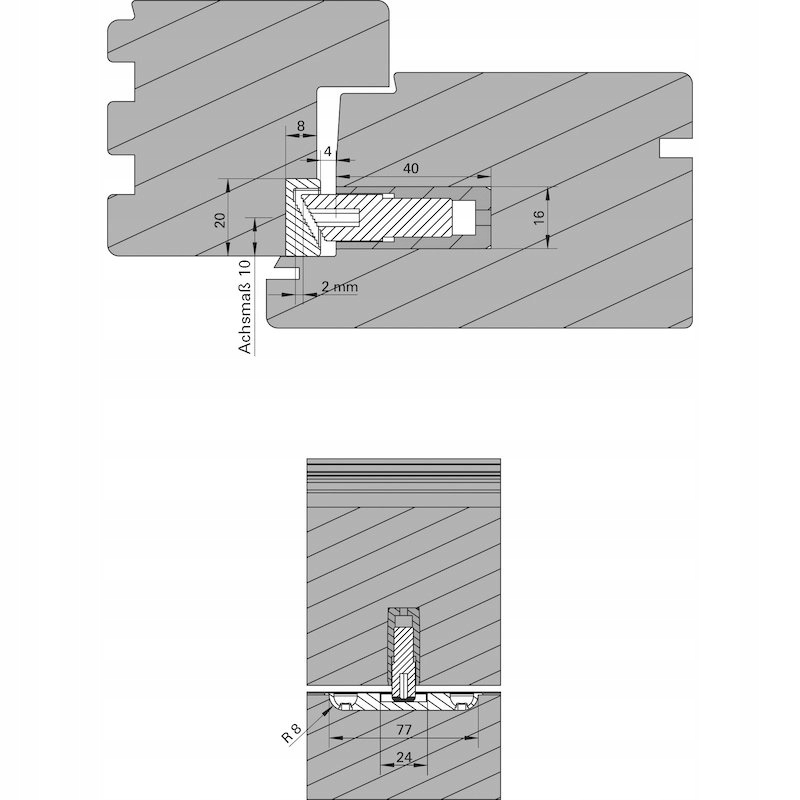 8
4
40
20
16
Achsmaß 10
2 mm
R 8
77
24