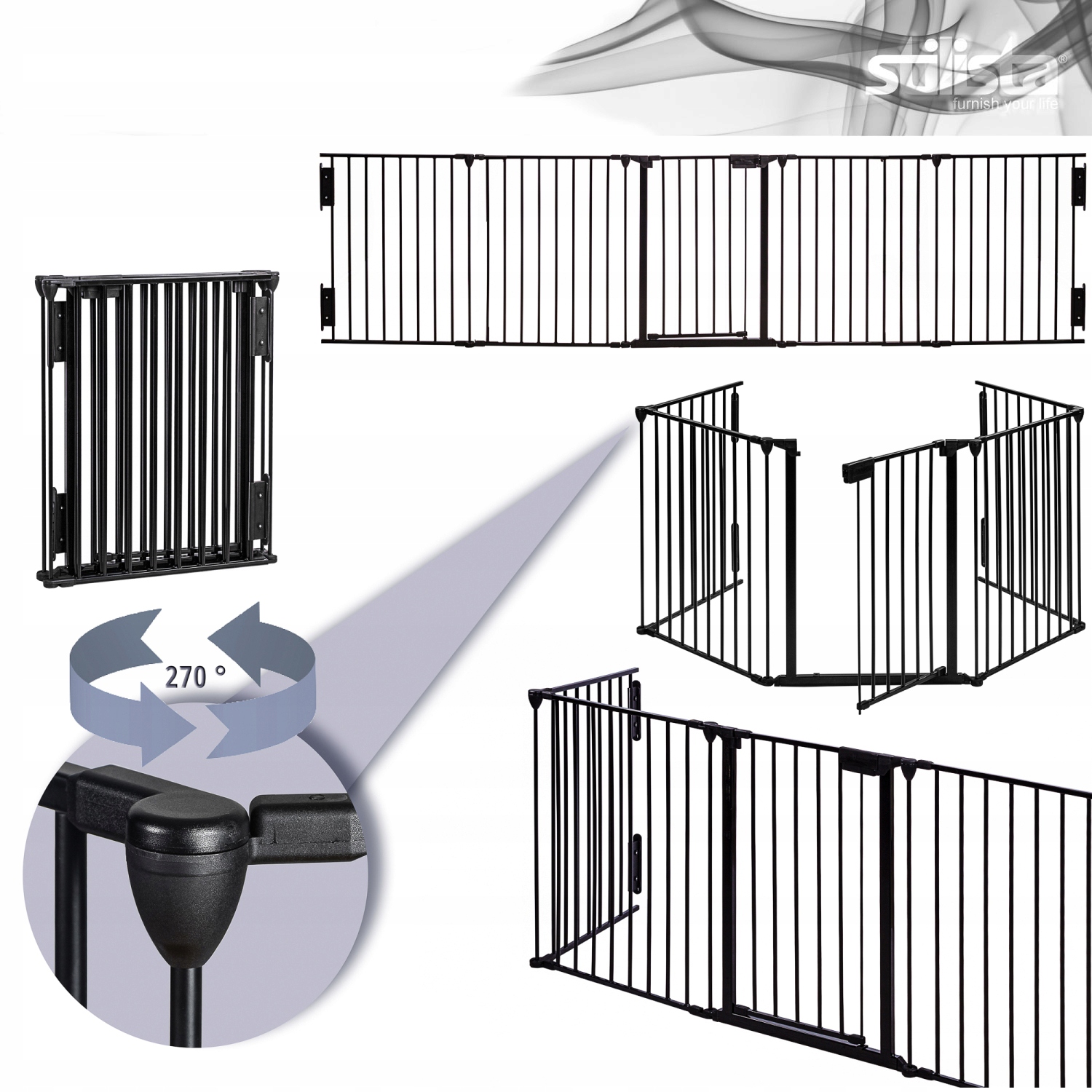 stilista®
furnish your life

270 °