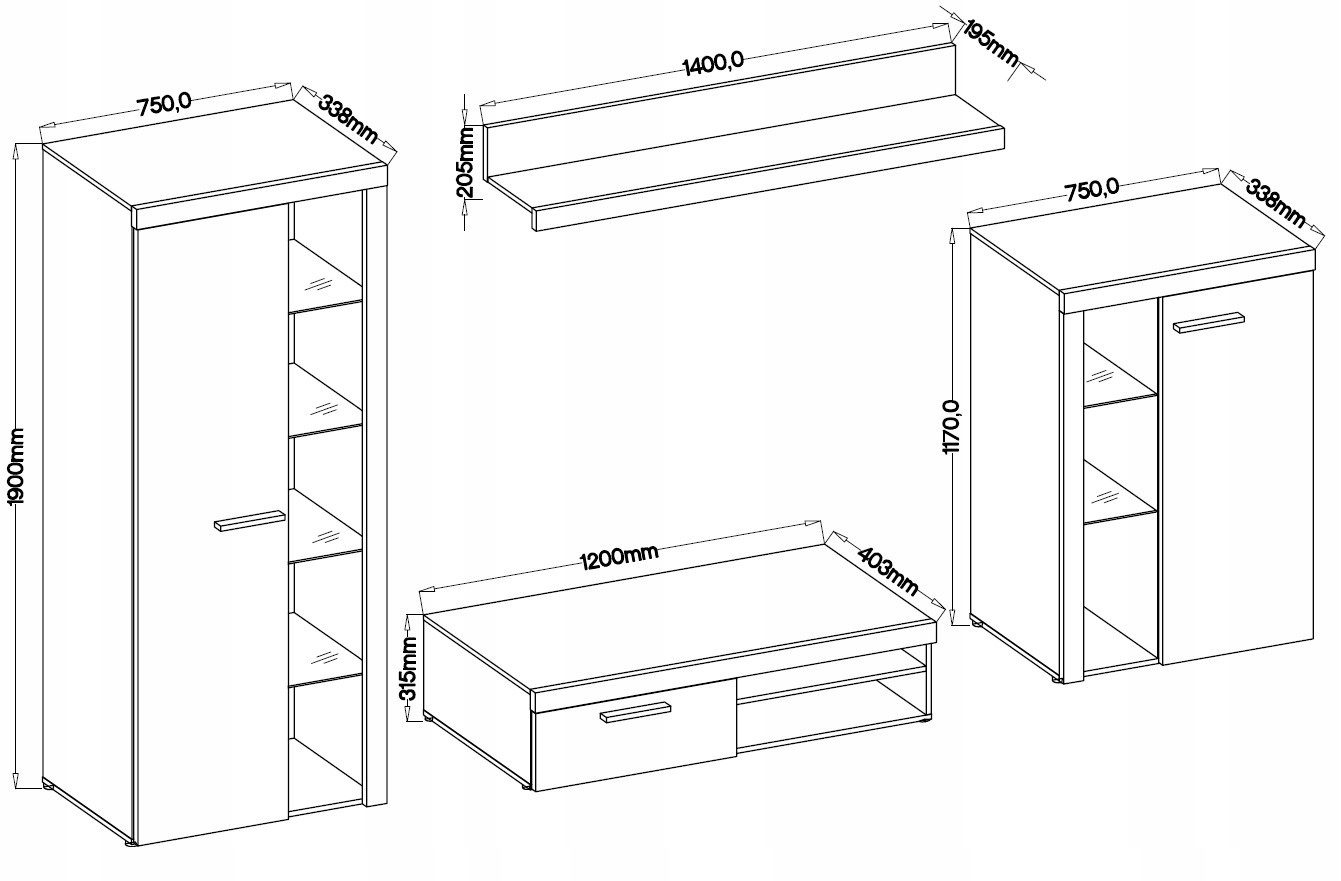 750,0
338mm
1900mm
1400,0
195mm
205mm
750,0
338mm
1170,0
1200mm
403mm
315mm