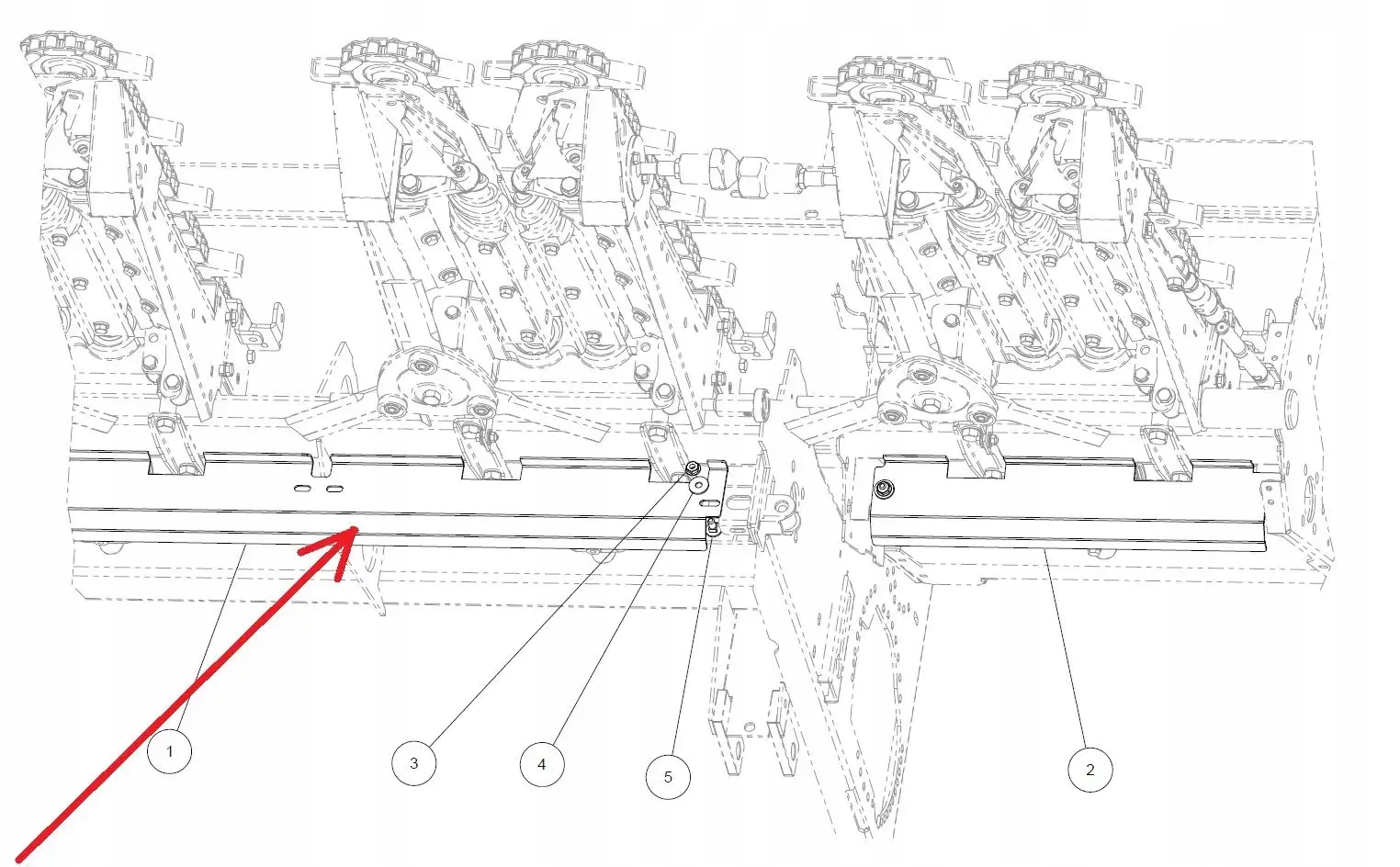 1
3
4
5
2