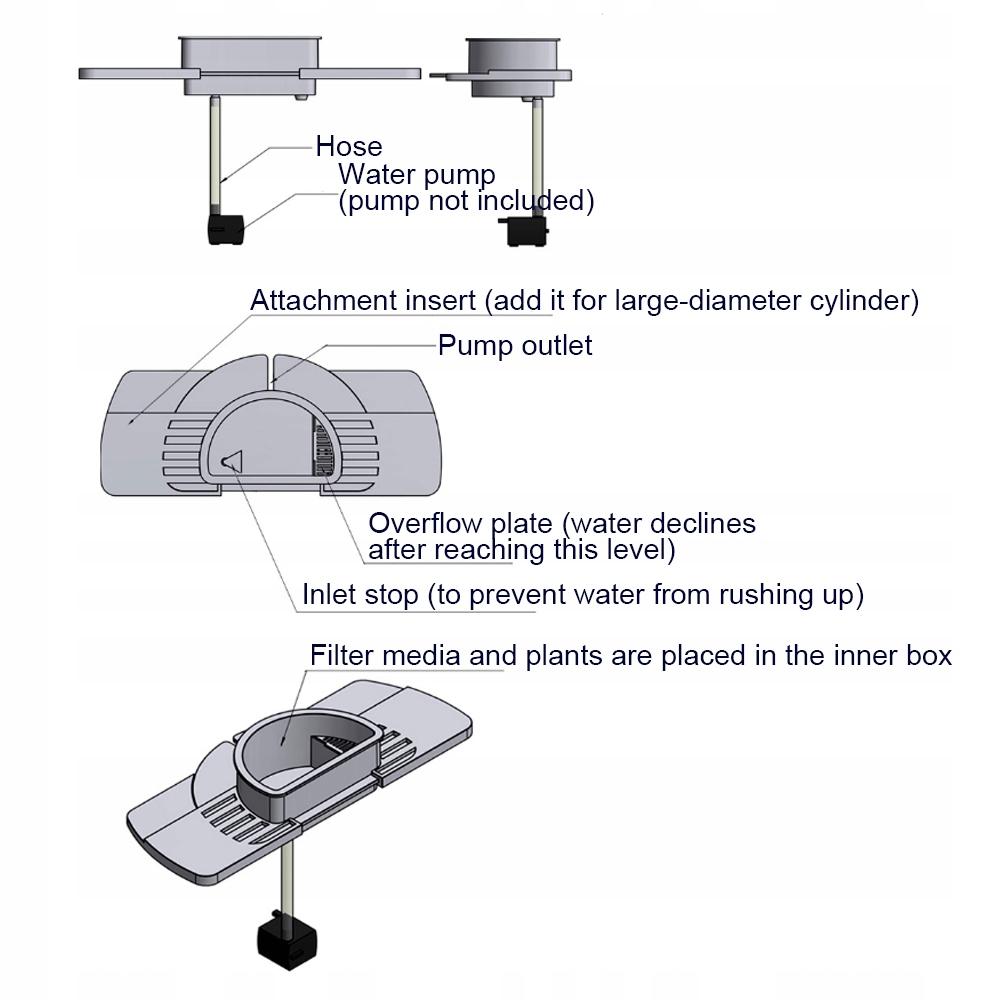 Hose
Water pump
(pump not included)

Attachment insert (add it for large-diameter cylinder)

Pump outlet

Overflow plate (water declines after reaching this level)

Inlet stop (to prevent water from rushing up)

Filter media and plants are placed in the inner box