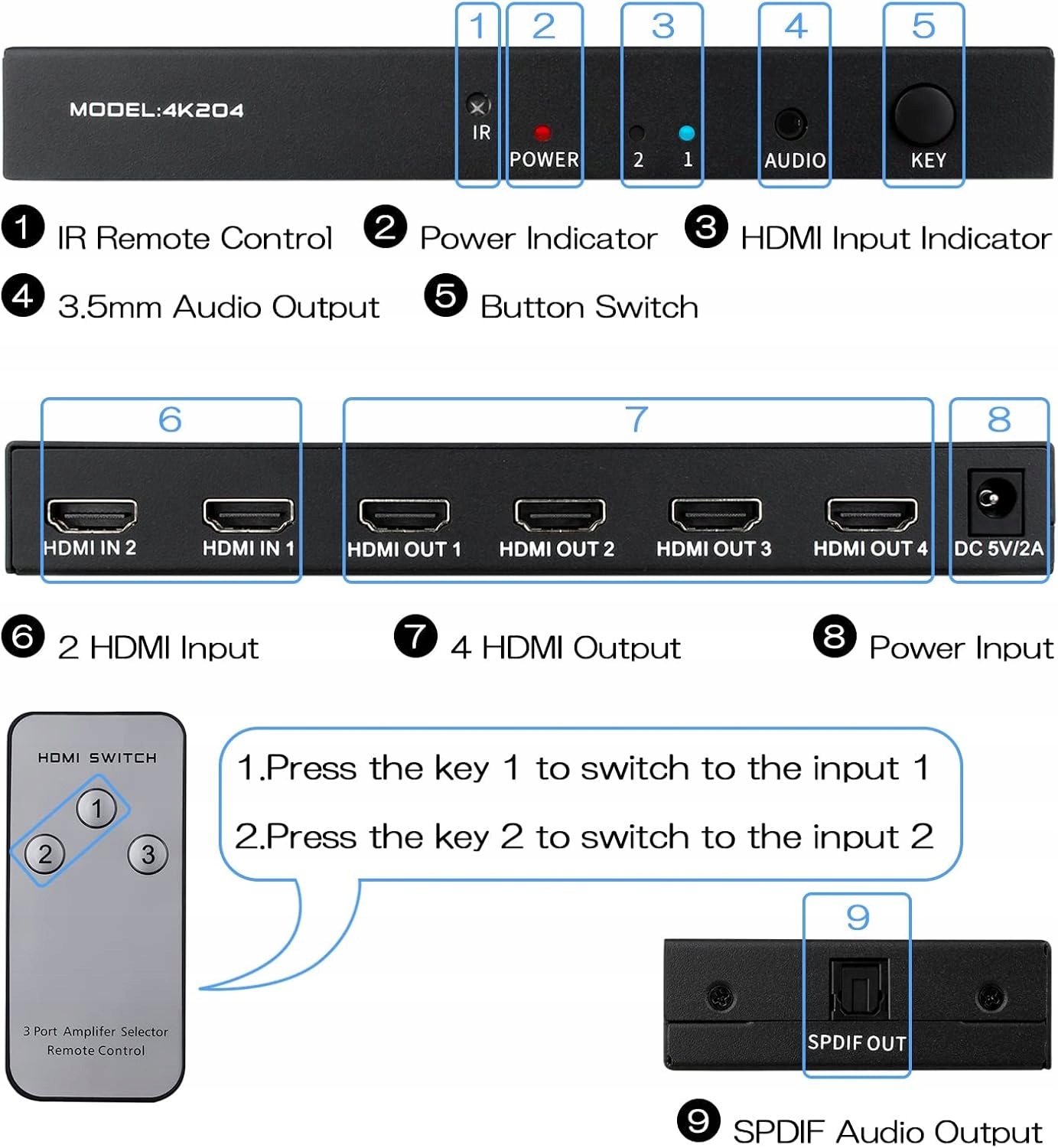 1 2 3 4 5

MODEL:4K204

IR

POWER

2 1

AUDIO

KEY

❶ IR Remote Control ❷ Power Indicator ❸ HDMI Input Indicator

❹ 3.5mm Audio Output ❺ Button Switch

6 7 8

HDMI IN 2 HDMI IN 1 HDMI OUT 1 HDMI OUT 2 HDMI OUT 3 HDMI OUT 4 DC 5V/2A

❻ 2 HDMI Input ❼ 4 HDMI Output ❽ Power Input

HDMI SWITCH

1 2 3

3 Port Amplifer Selector Remote Control

1.Press the key 1 to switch to the input 1

2.Press the key 2 to switch to the input 2

9

SPDIF OUT

❾ SPDIF Audio Output