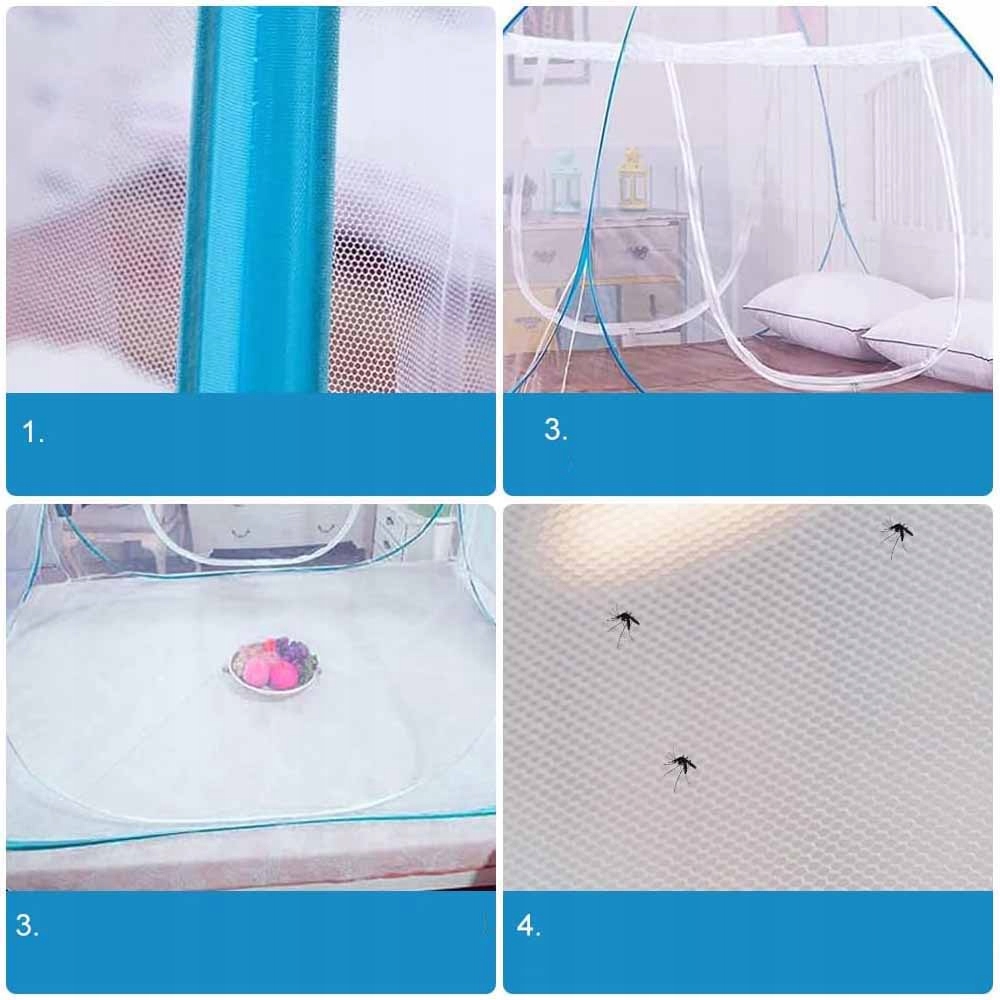 1.

3.

3.

4.