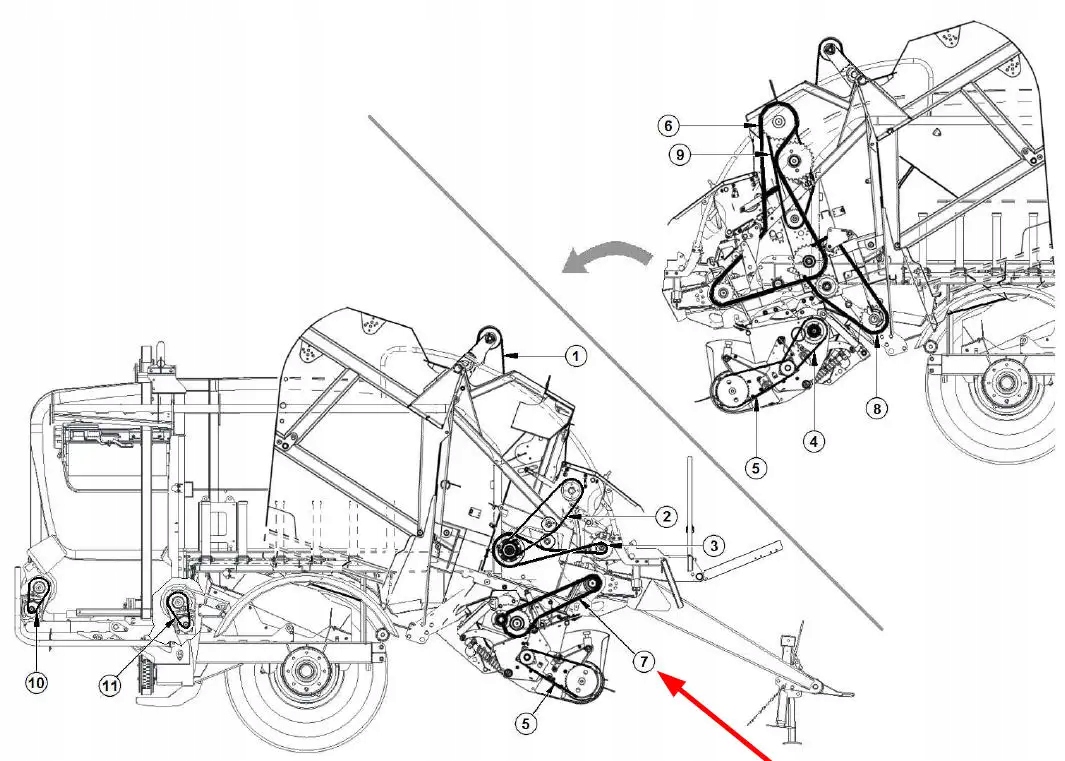 6
9
8
4
5
1
2
3
7
5
10
11