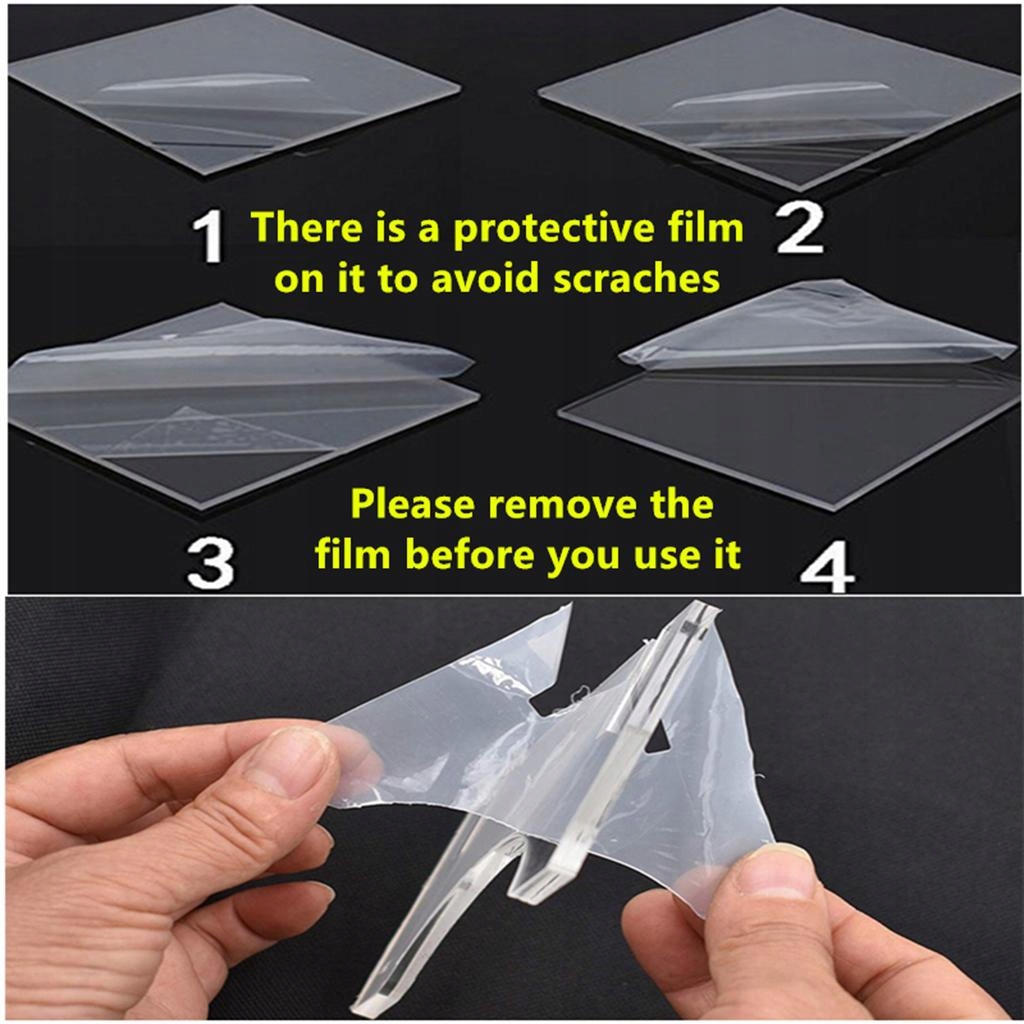 1 There is a protective film on it to avoid scraches 2

3 Please remove the film before you use it 4