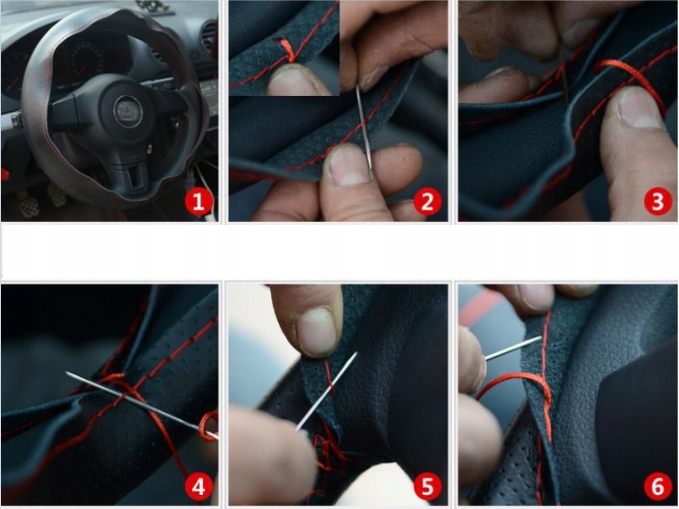 1

2

3

4

5

6