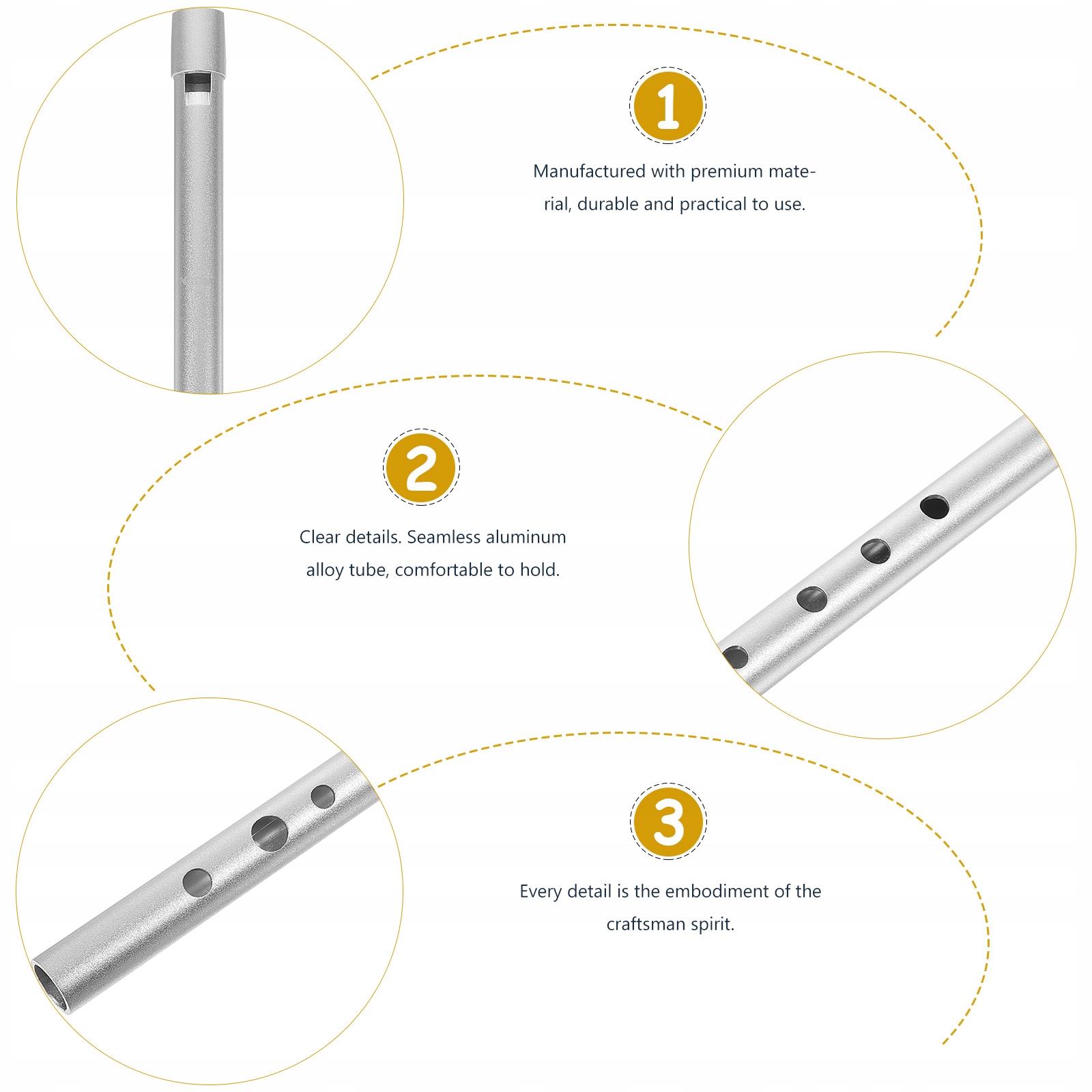 1

Manufactured with premium material, durable and practical to use.

2

Clear details. Seamless aluminum alloy tube, comfortable to hold.

3

Every detail is the embodiment of the craftsman spirit.