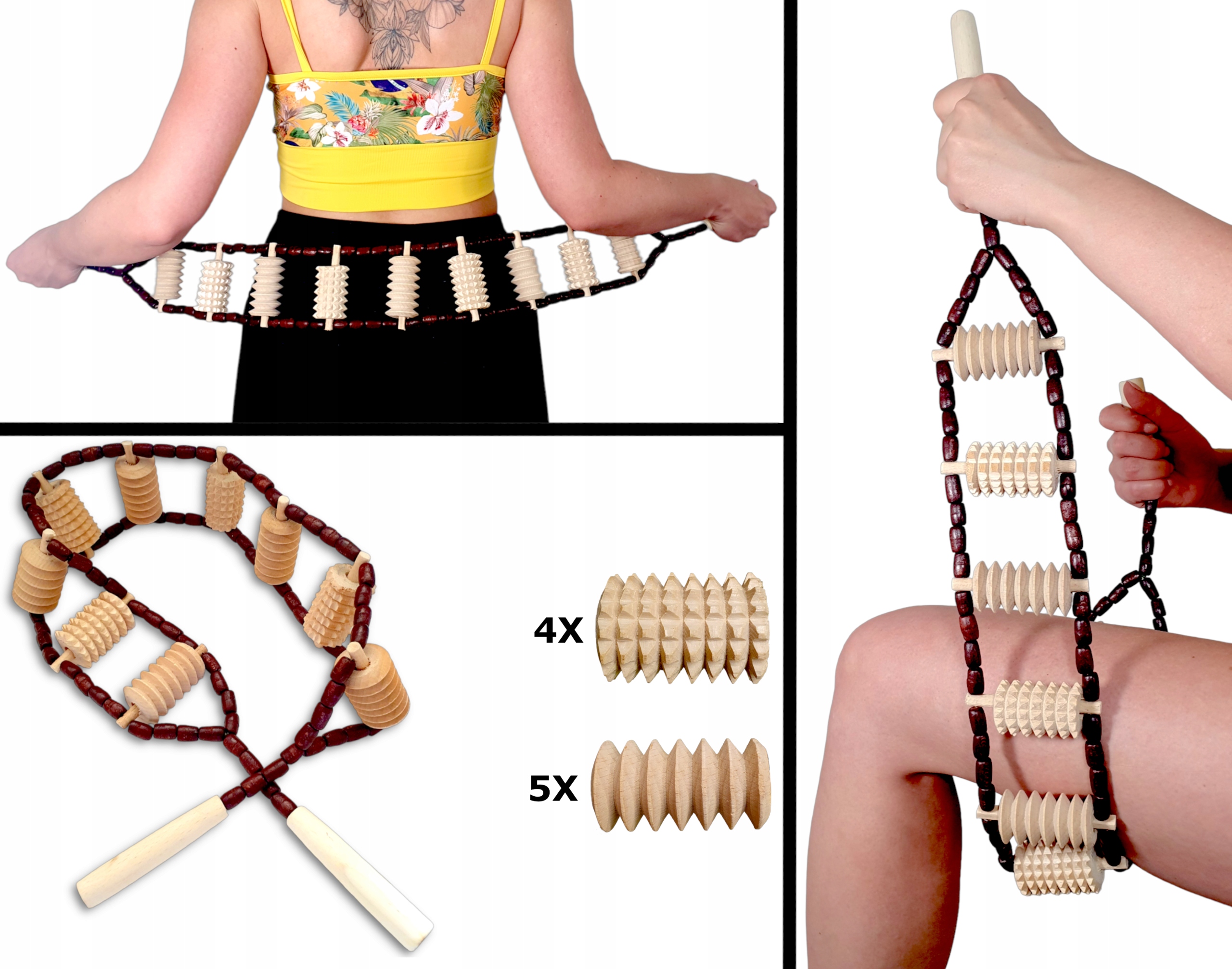 4X

5X