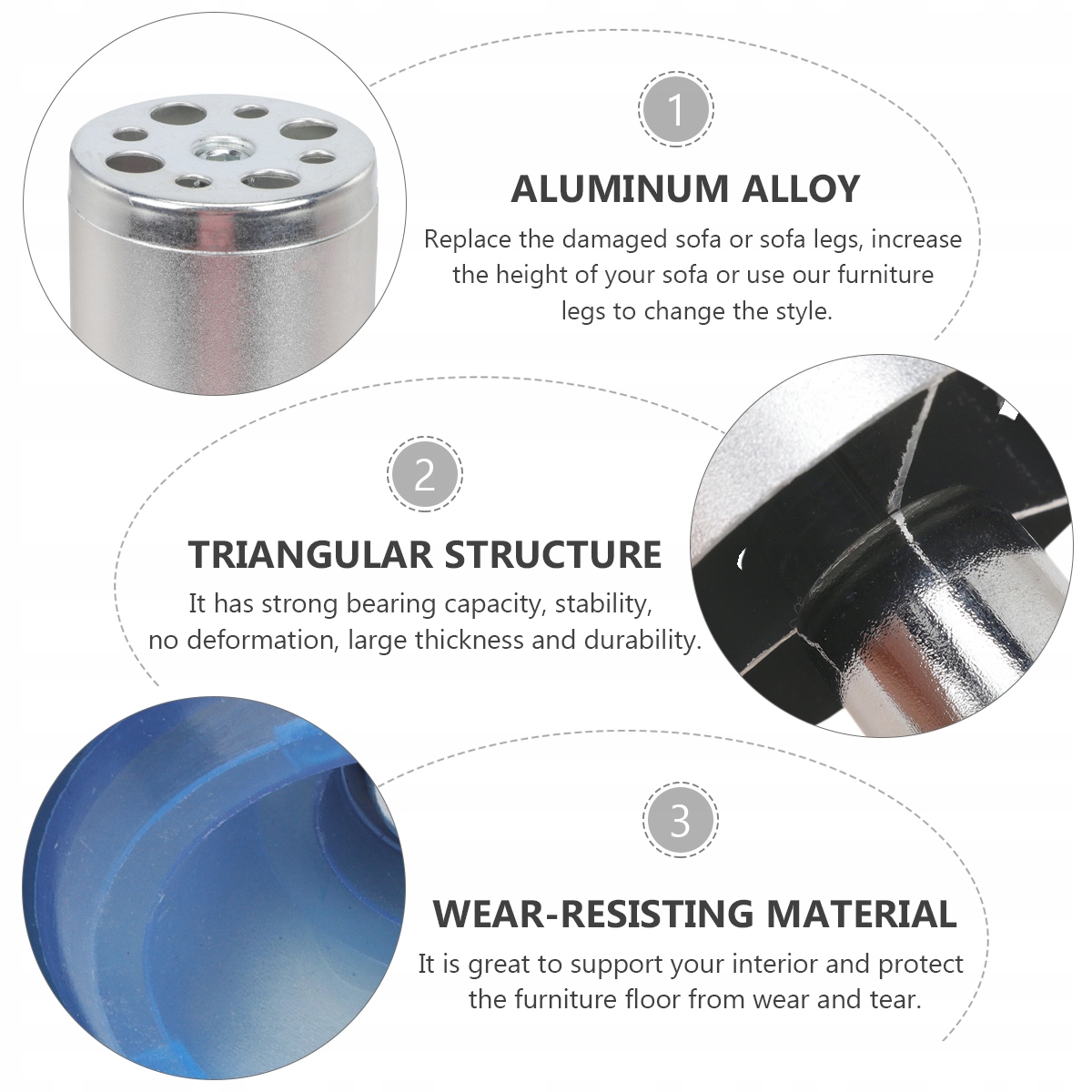 1

ALUMINUM ALLOY

Replace the damaged sofa or sofa legs, increase the height of your sofa or use our furniture legs to change the style.

2

TRIANGULAR STRUCTURE

It has strong bearing capacity, stability, no deformation, large thickness and durability.

3

WEAR-RESISTING MATERIAL

It is great to support your interior and protect the furniture floor from wear and tear.