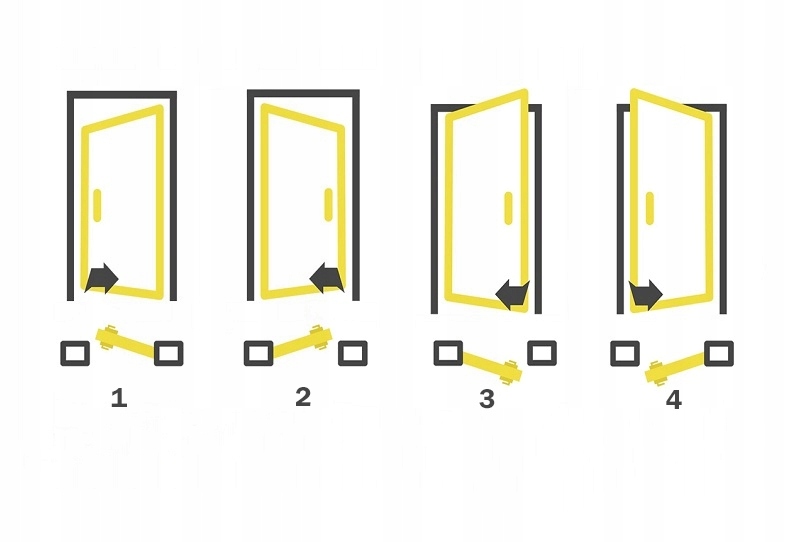 1

2

3

4