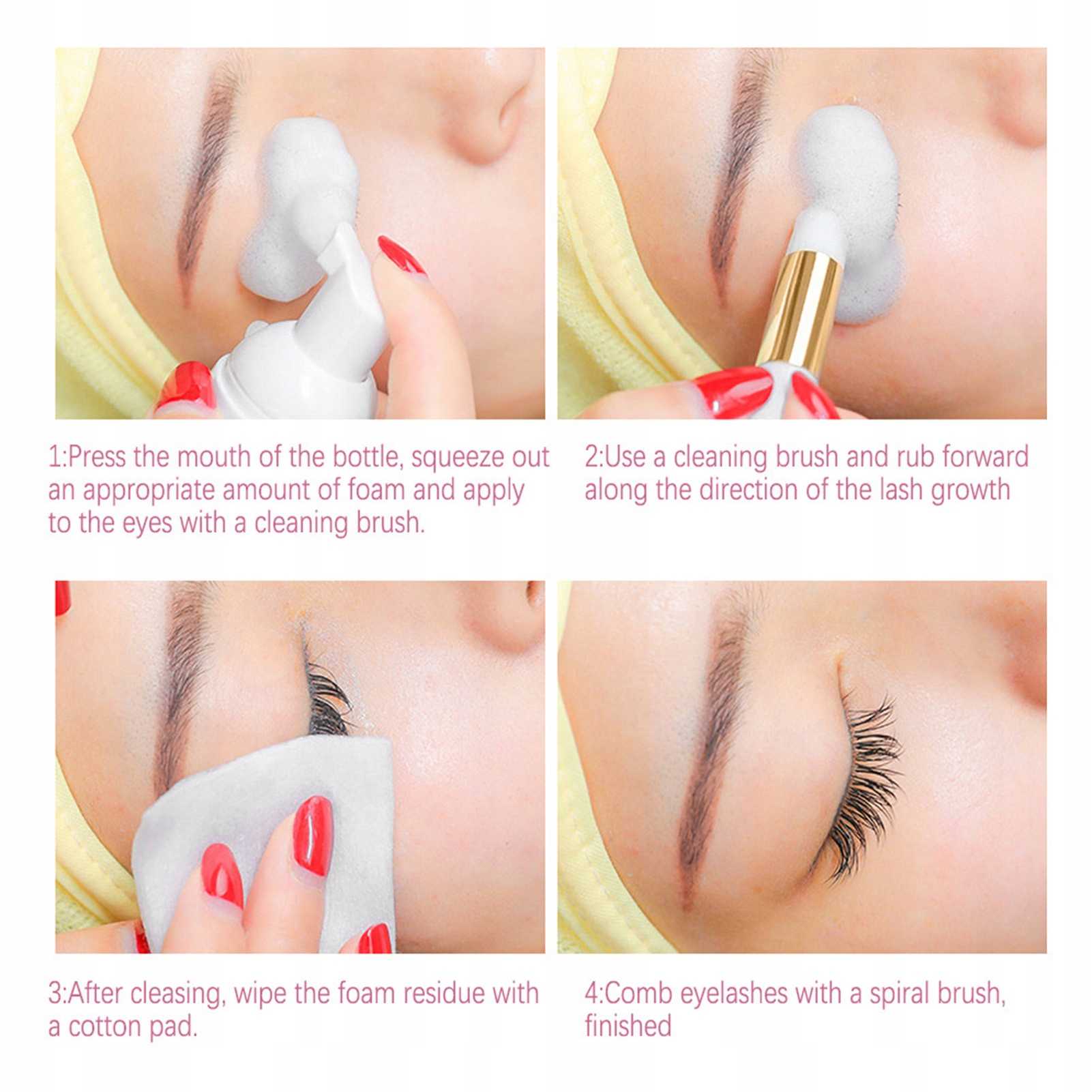 1:Press the mouth of the bottle, squeeze out an appropriate amount of foam and apply to the eyes with a cleaning brush.

2:Use a cleaning brush and rub forward along the direction of the lash growth

3:After cleasing, wipe the foam residue with a cotton pad.

4:Comb eyelashes with a spiral brush, finished