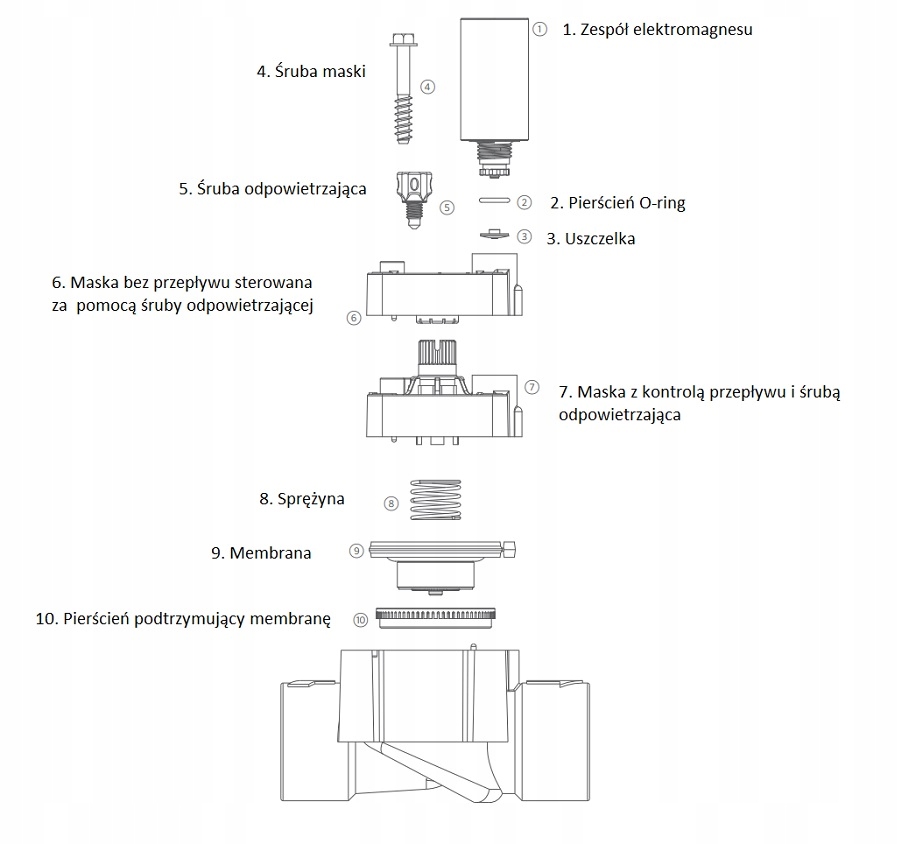 ① 1. Zespół elektromagnesu

4. Śruba maski ④

5. Śruba odpowietrzająca ⑤

② 2. Pierścień O-ring

③ 3. Uszczelka

6. Maska bez przepływu sterowana za pomocą śruby odpowietrzającej ⑥

⑦ 7. Maska z kontrolą przepływu i śrubą odpowietrzająca

8. Sprężyna ⑧

9. Membrana ⑨

10. Pierścień podtrzymujący membranę ⑩