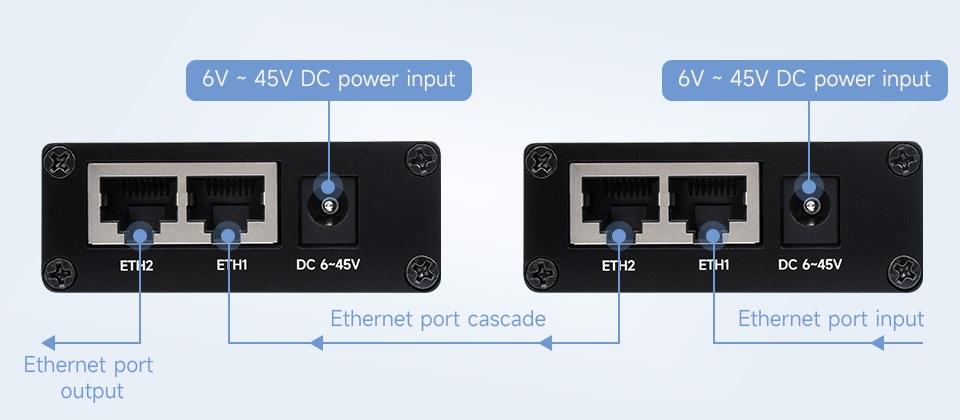 6V ~ 45V DC power input

6V ~ 45V DC power input

ETH2

ETH1

DC 6~45V

ETH2

ETH1

DC 6~45V

Ethernet port cascade

Ethernet port input

Ethernet port output