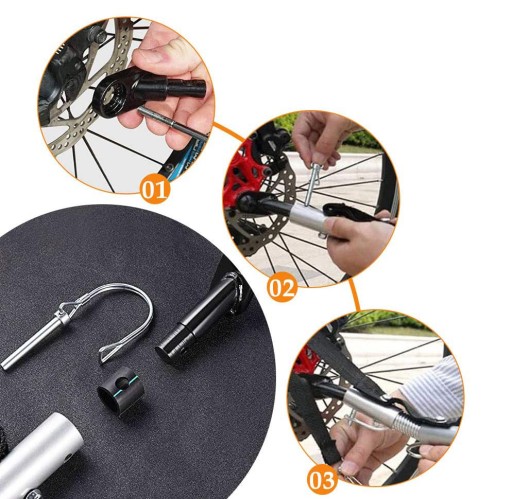 01

02

03