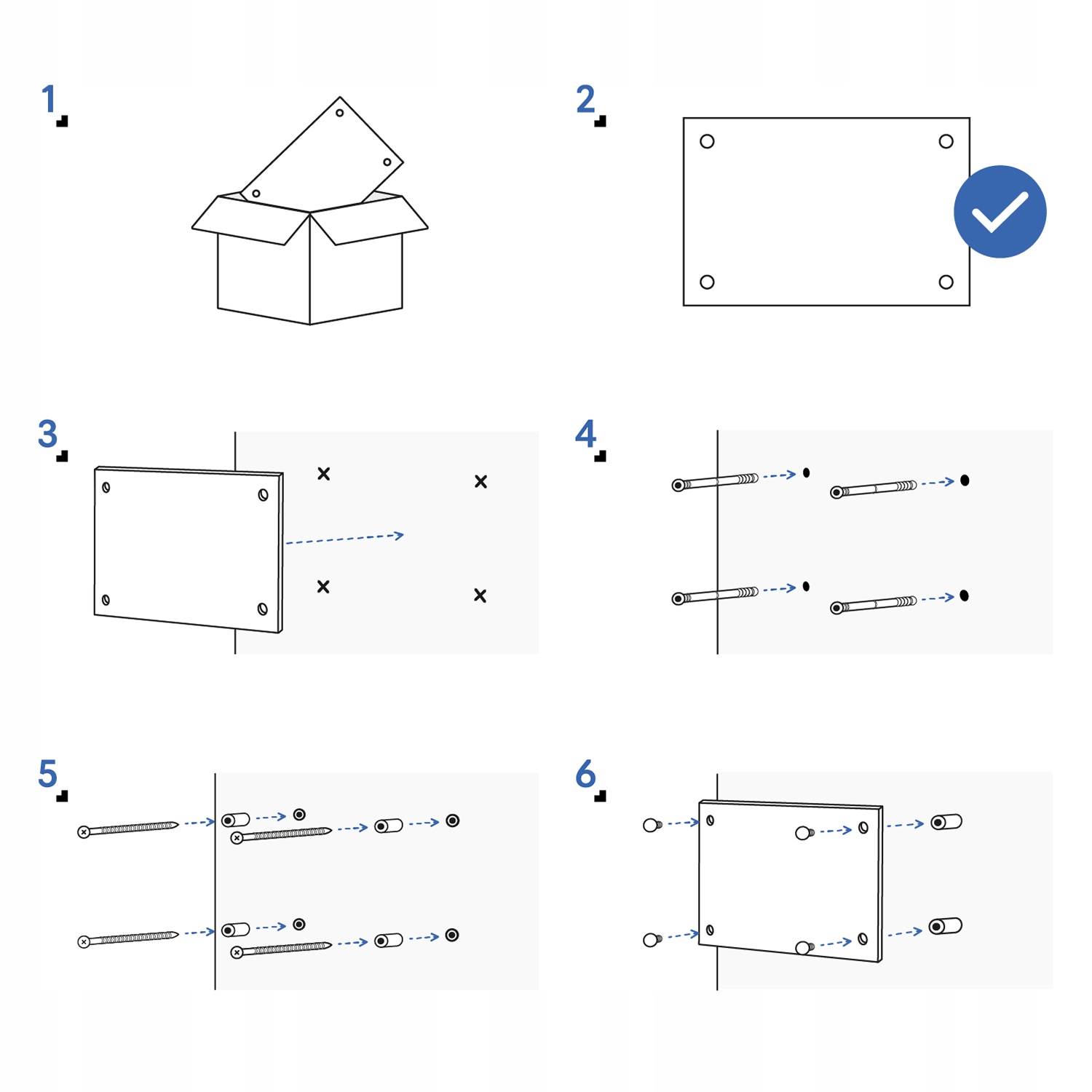 1

2

3

4

5

6