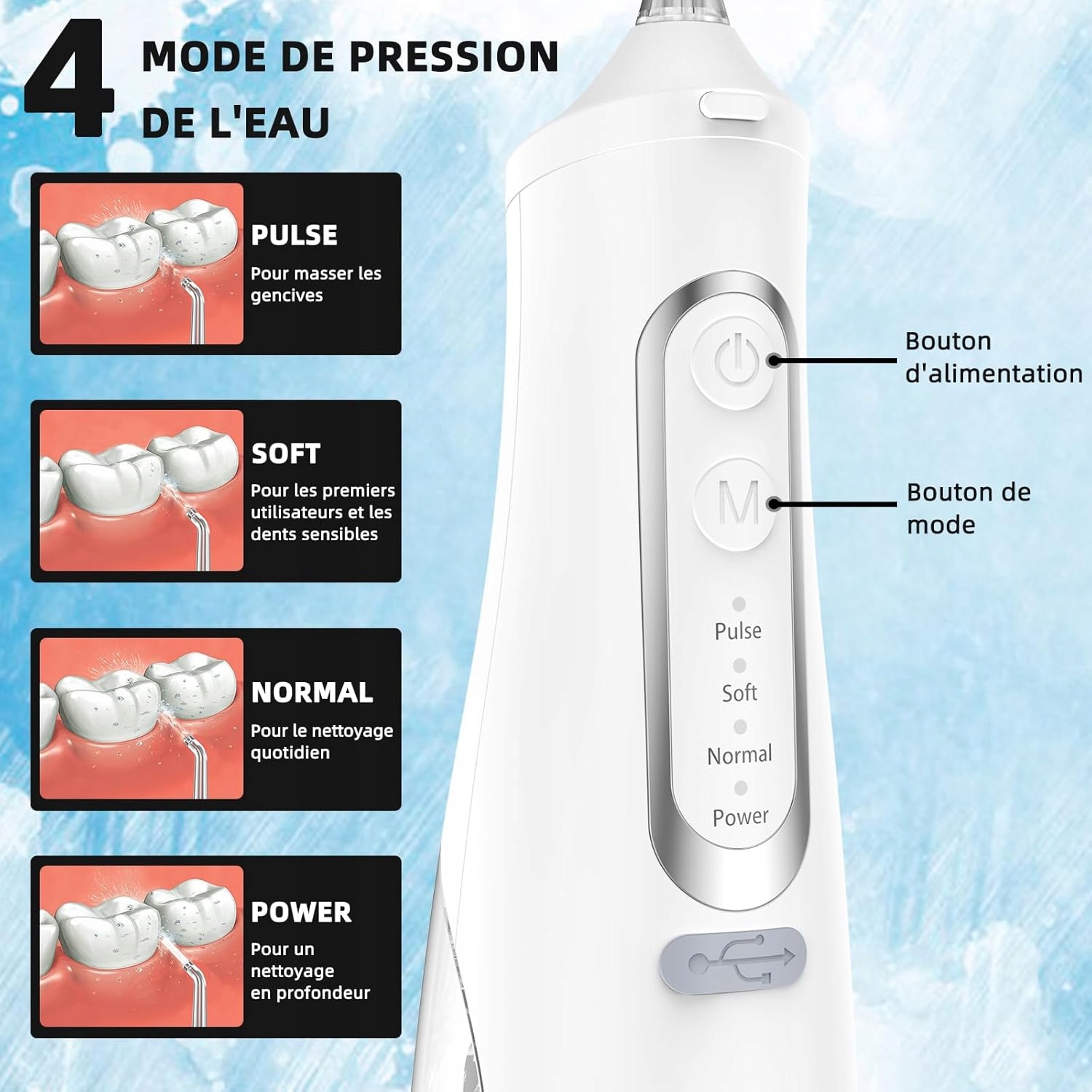 4 MODE DE PRESSION DE L'EAU

PULSE
Pour masser les gencives

SOFT
Pour les premiers utilisateurs et les dents sensibles

NORMAL
Pour le nettoyage quotidien

POWER
Pour un nettoyage en profondeur

M

Pulse
Soft
Normal
Power

Bouton d'alimentation

Bouton de mode