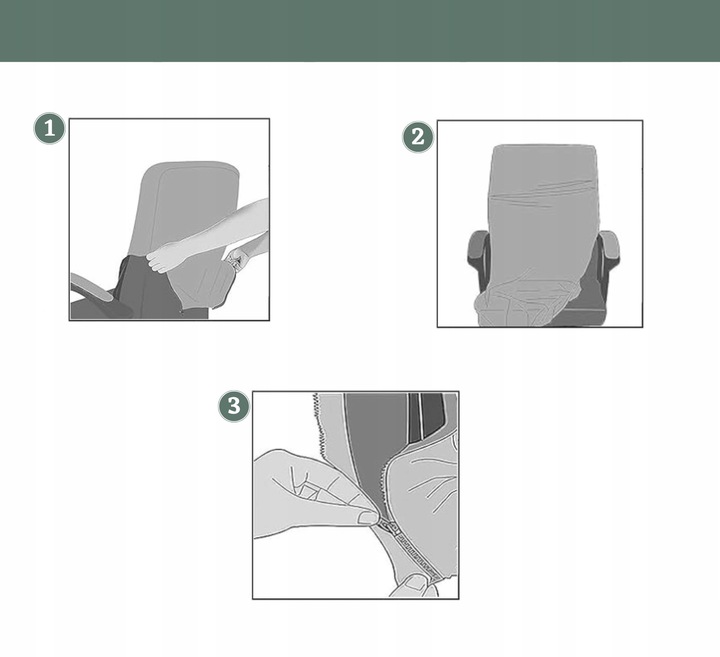 1

2

3