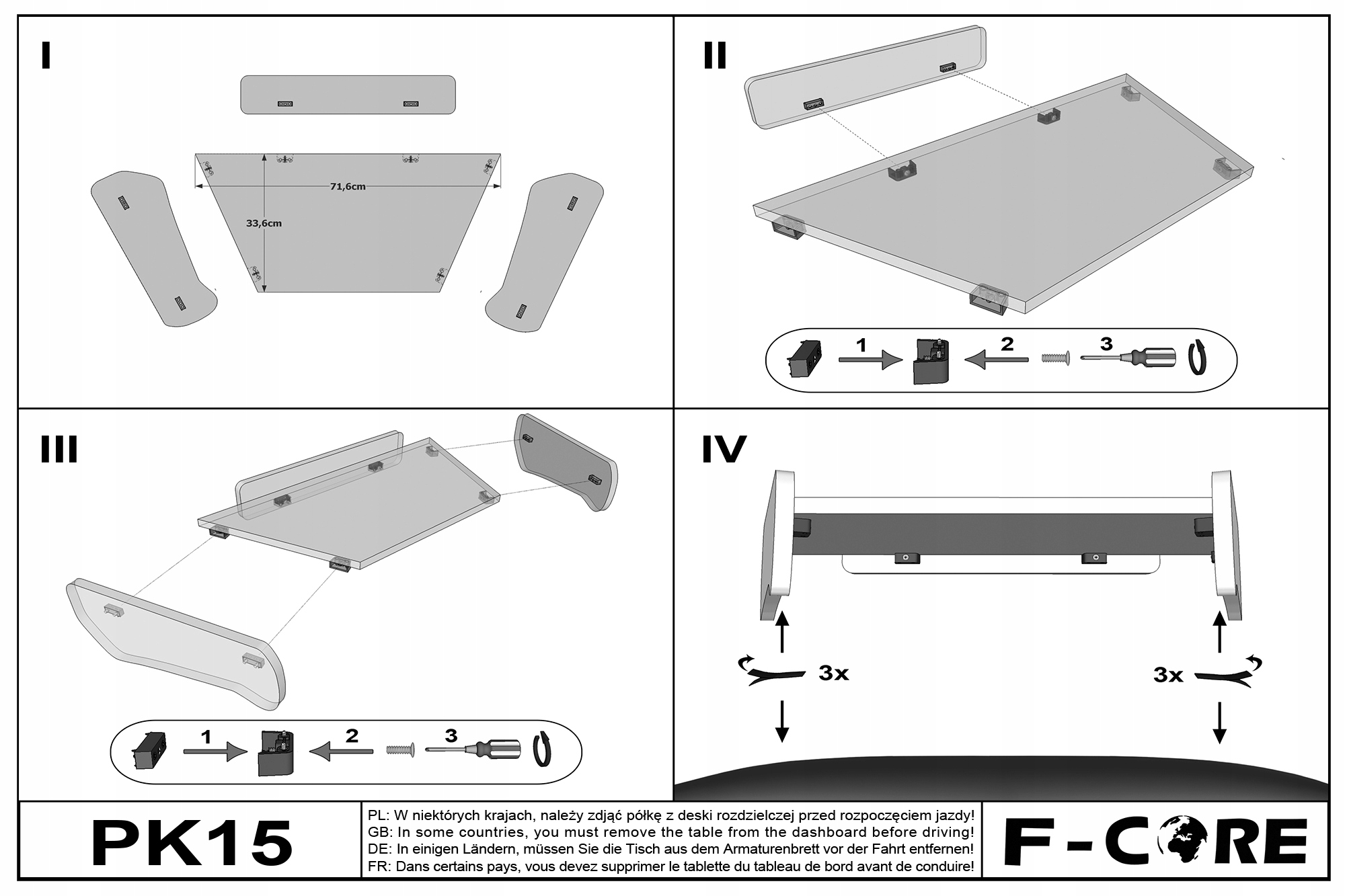 I

71,6cm

33,6cm

II

1

2

3

III

1

2

3

IV

3x

3x

PK15

PL: W niektórych krajach, należy zdjąć półkę z deski rozdzielczej przed rozpoczęciem jazdy!
GB: In some countries, you must remove the table from the dashboard before driving!
DE: In einigen Ländern, müssen Sie die Tisch aus dem Armaturenbrett vor der Fahrt entfernen!
FR: Dans certains pays, vous devez supprimer le tablette du tableau de bord avant de conduire!

F-CORE