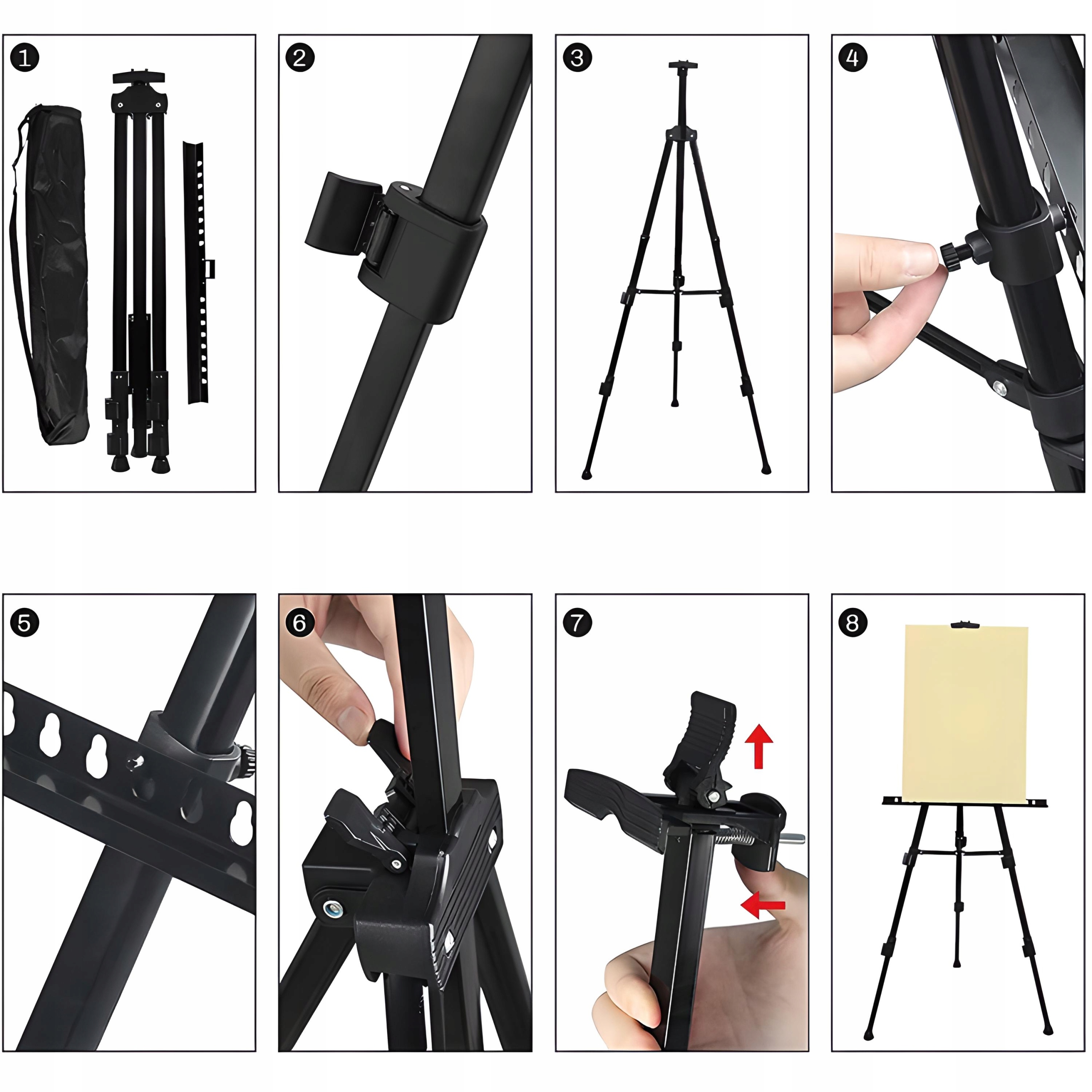 1

2

3

4

5

6

7

8