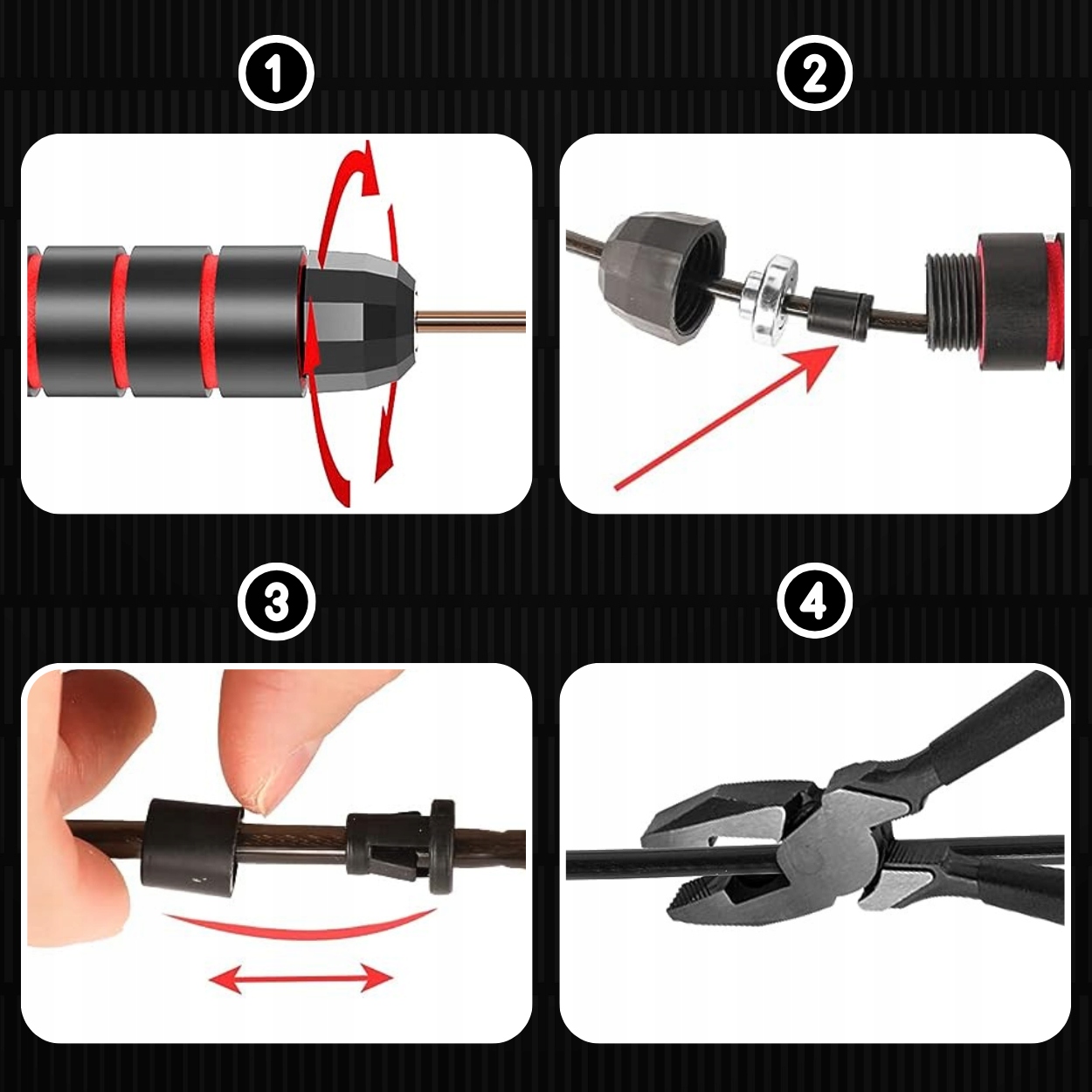 1

2

3

4