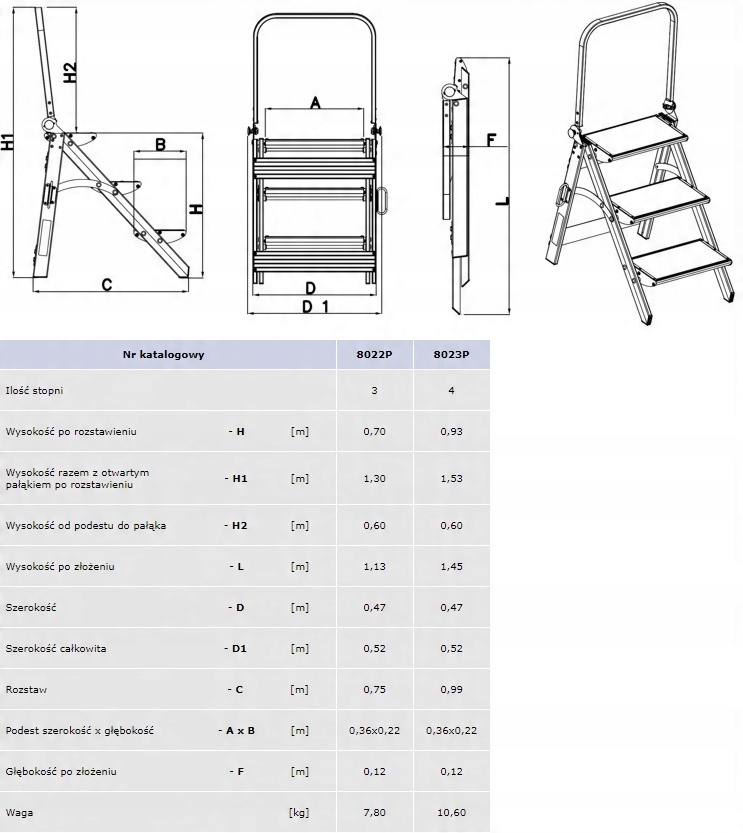 H1 H2 B H C A D D 1 F L

| Nr katalogowy | | | 8022P | 8023P |
|---|---|---|---|---|
| Ilość stopni | | | 3 | 4 |
| Wysokość po rozstawieniu | - H | [m] | 0,70 | 0,93 |
| Wysokość razem z otwartym pałąkiem po rozstawieniu | - H1 | [m] | 1,30 | 1,53 |
| Wysokość od podestu do pałąka | - H2 | [m] | 0,60 | 0,60 |
| Wysokość po złożeniu | - L | [m] | 1,13 | 1,45 |
| Szerokość | - D | [m] | 0,47 | 0,47 |
| Szerokość całkowita | - D1 | [m] | 0,52 | 0,52 |
| Rozstaw | - C | [m] | 0,75 | 0,99 |
| Podest szerokość x głębokość | - A x B | [m] | 0,36x0,22 | 0,36x0,22 |
| Głębokość po złożeniu | - F | [m] | 0,12 | 0,12 |
| Waga | | [kg] | 7,80 | 10,60 |