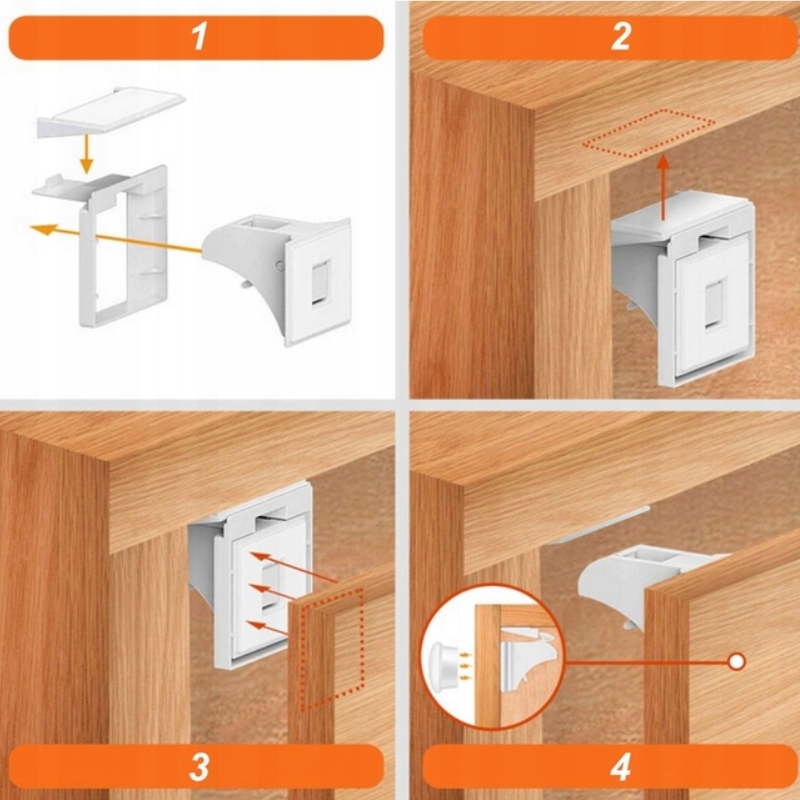 1

2

3

4