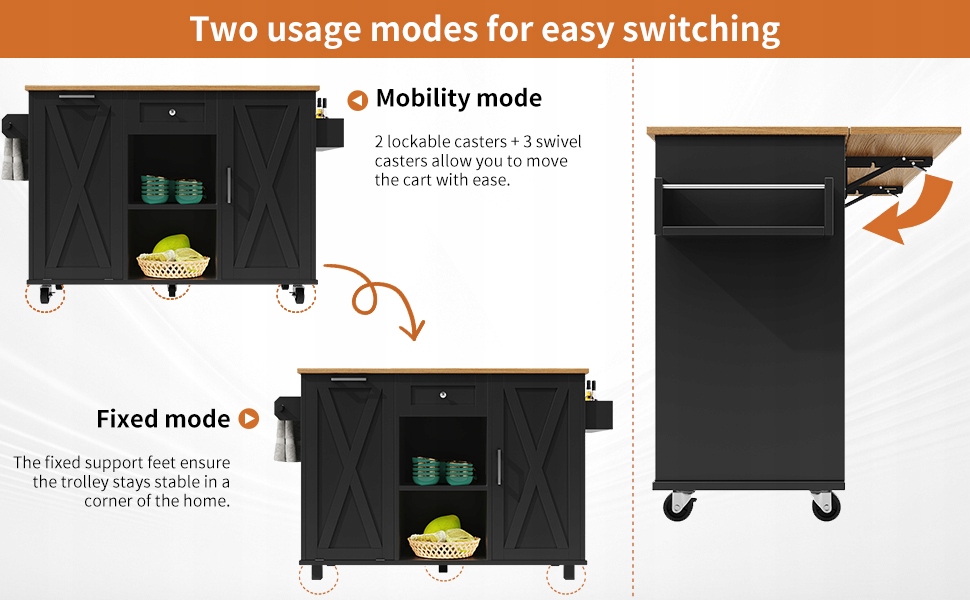 Two usage modes for easy switching

Mobility mode

2 lockable casters + 3 swivel casters allow you to move the cart with ease.

Fixed mode

The fixed support feet ensure the trolley stays stable in a corner of the home.