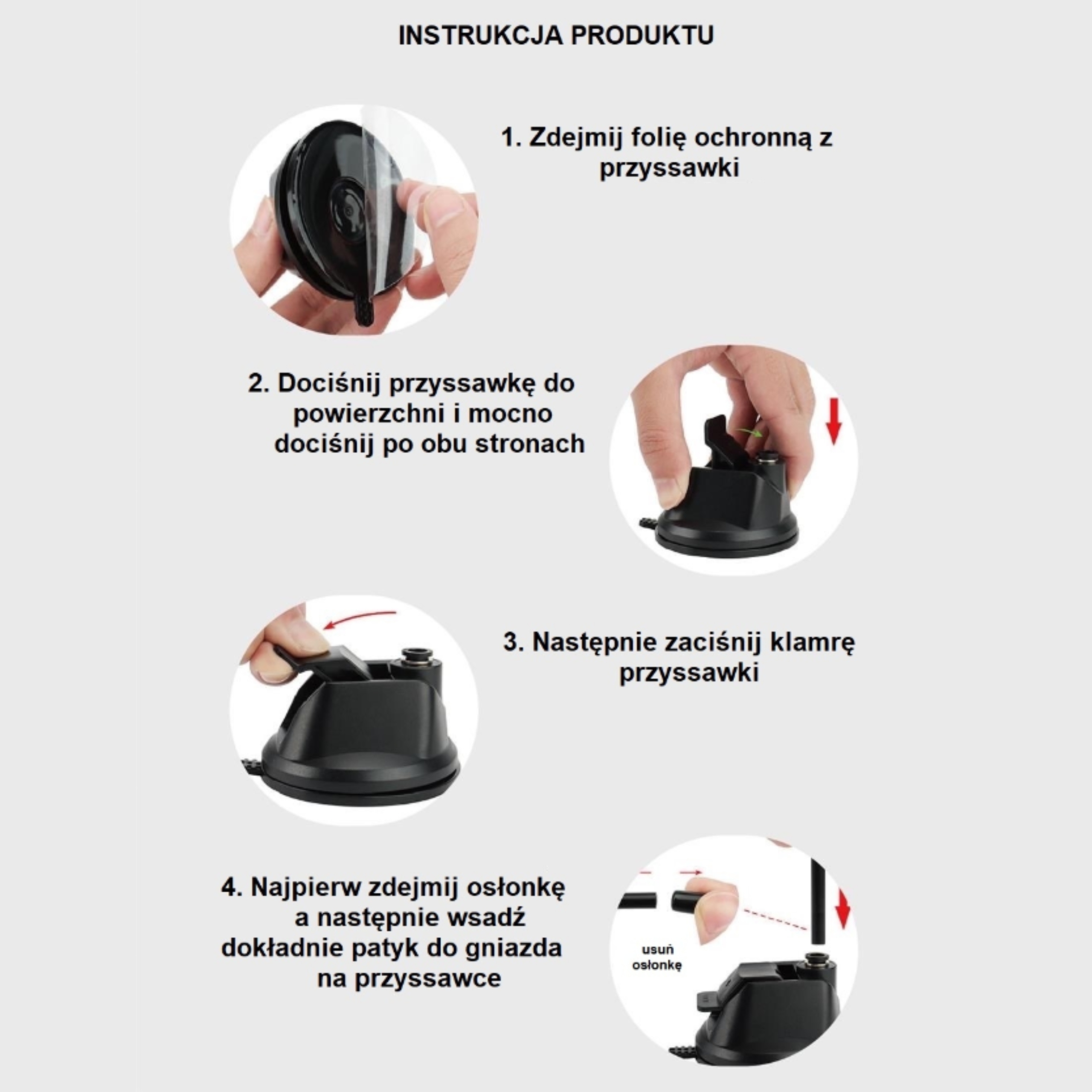 INSTRUKCJA PRODUKTU

1. Zdejmij folię ochronną z przyssawki

2. Dociśnij przyssawkę do powierzchni i mocno dociśnij po obu stronach

3. Następnie zaciśnij klamrę przyssawki

4. Najpierw zdejmij osłonkę a następnie wsadź dokładnie patyk do gniazda na przyssawce

usuń osłonkę