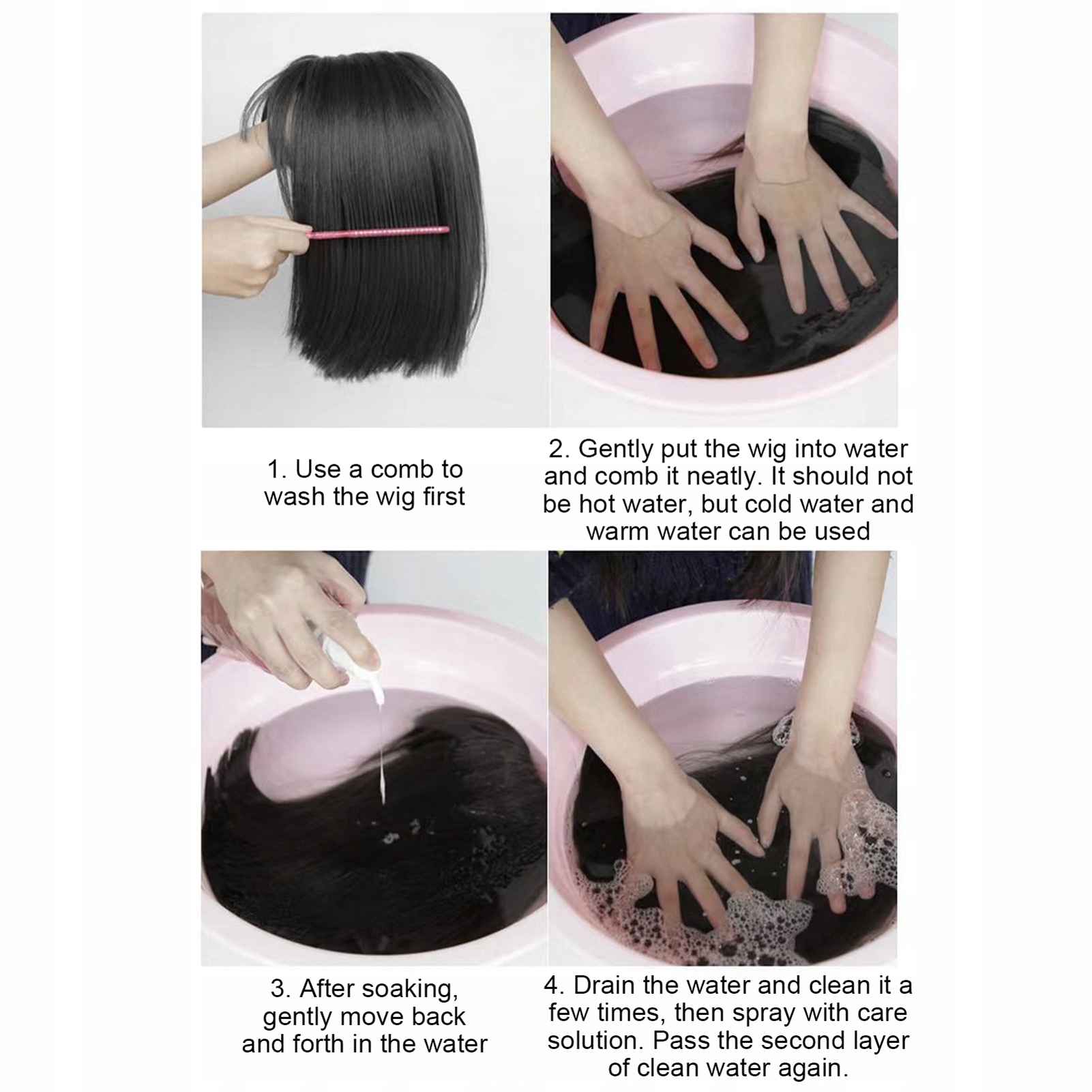 1. Use a comb to wash the wig first

2. Gently put the wig into water and comb it neatly. It should not be hot water, but cold water and warm water can be used

3. After soaking, gently move back and forth in the water

4. Drain the water and clean it a few times, then spray with care solution. Pass the second layer of clean water again.