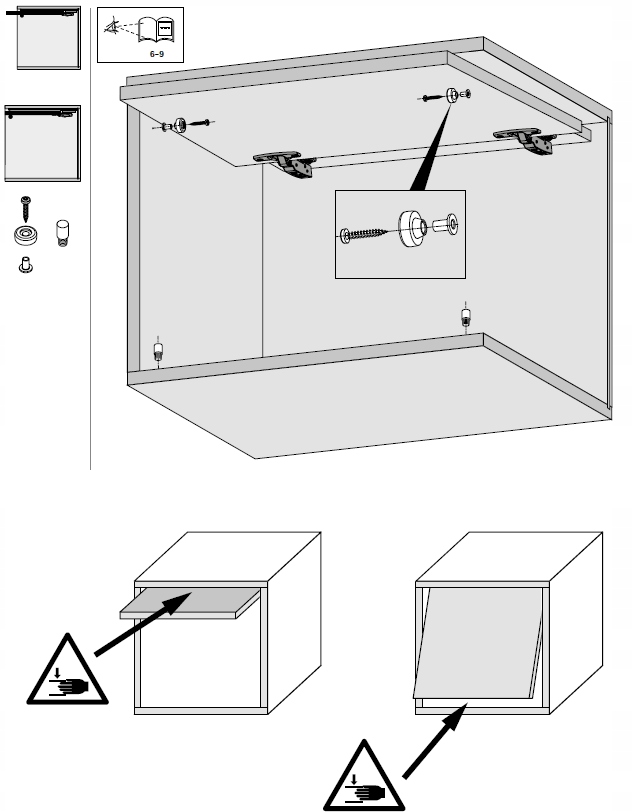 6–9