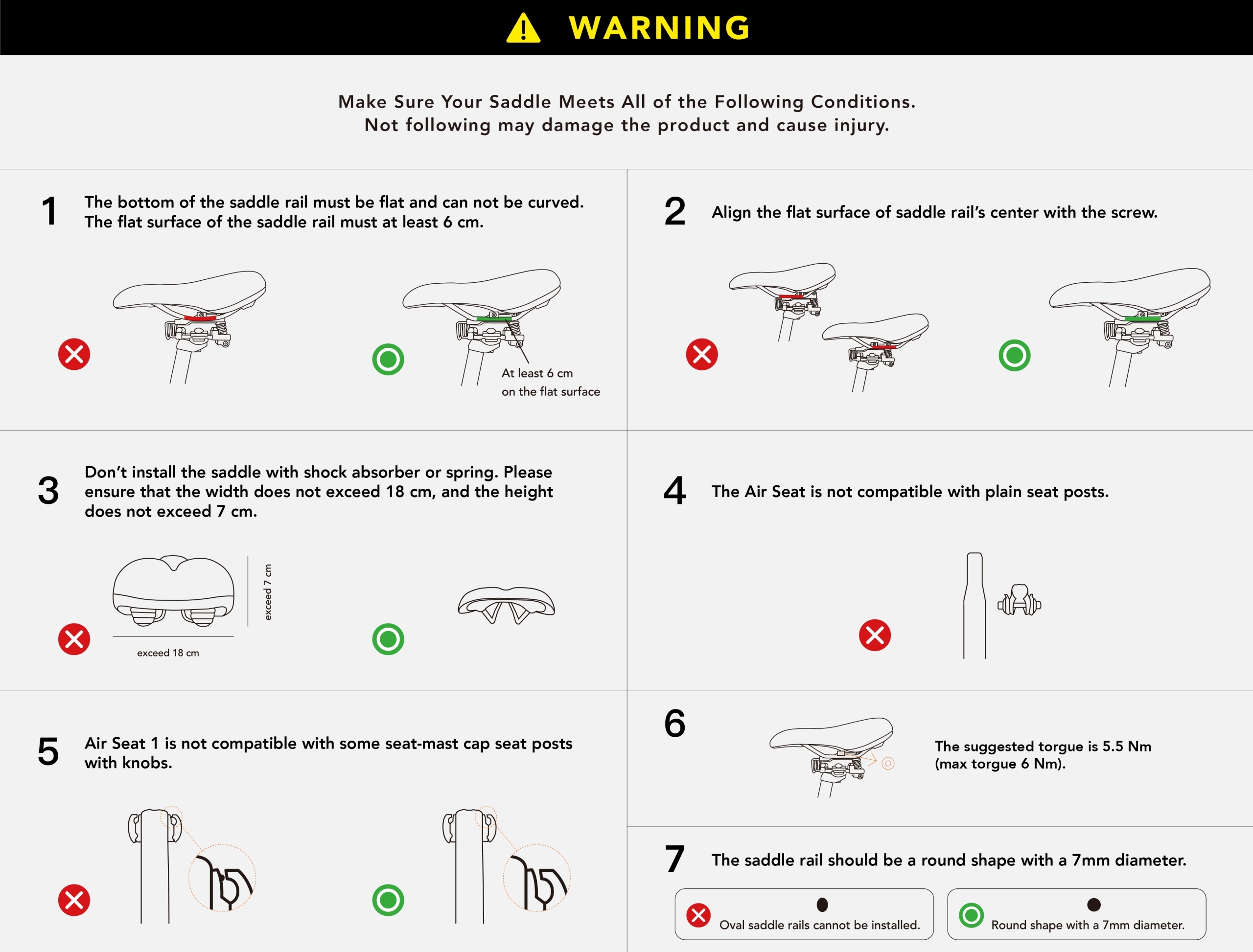 WARNING

Make Sure Your Saddle Meets All of the Following Conditions.
Not following may damage the product and cause injury.

1 The bottom of the saddle rail must be flat and can not be curved. The flat surface of the saddle rail must at least 6 cm.

At least 6 cm on the flat surface

2 Align the flat surface of saddle rail's center with the screw.

3 Don't install the saddle with shock absorber or spring. Please ensure that the width does not exceed 18 cm, and the height does not exceed 7 cm.

exceed 7 cm

exceed 18 cm

4 The Air Seat is not compatible with plain seat posts.

5 Air Seat 1 is not compatible with some seat-mast cap seat posts with knobs.

6

The suggested torgue is 5.5 Nm (max torgue 6 Nm).

7 The saddle rail should be a round shape with a 7mm diameter.

Oval saddle rails cannot be installed.

Round shape with a 7mm diameter.