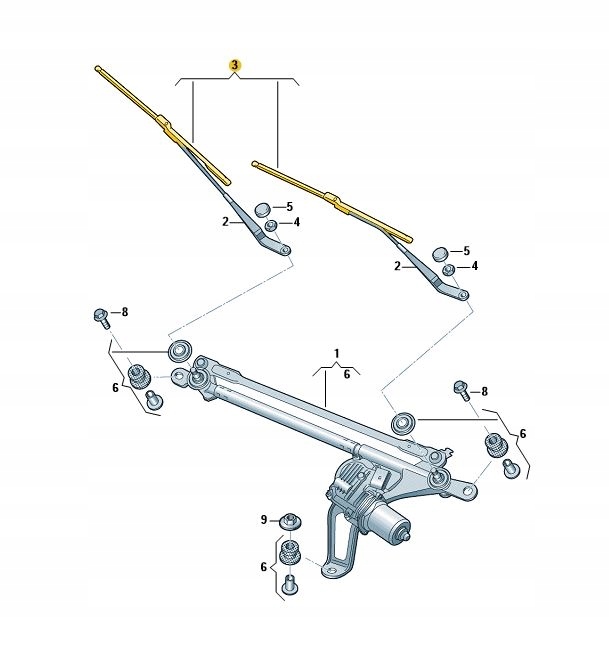 3
5
2
4
5
2
4
8
1
6
6
8
6
9
6