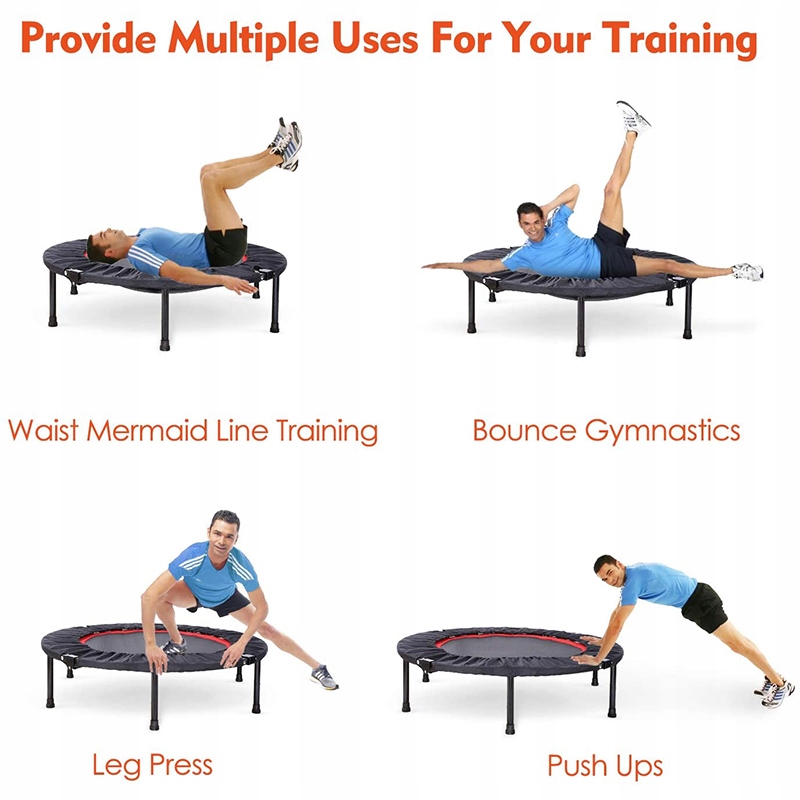 Provide Multiple Uses For Your Training

Waist Mermaid Line Training

Bounce Gymnastics

Leg Press

Push Ups