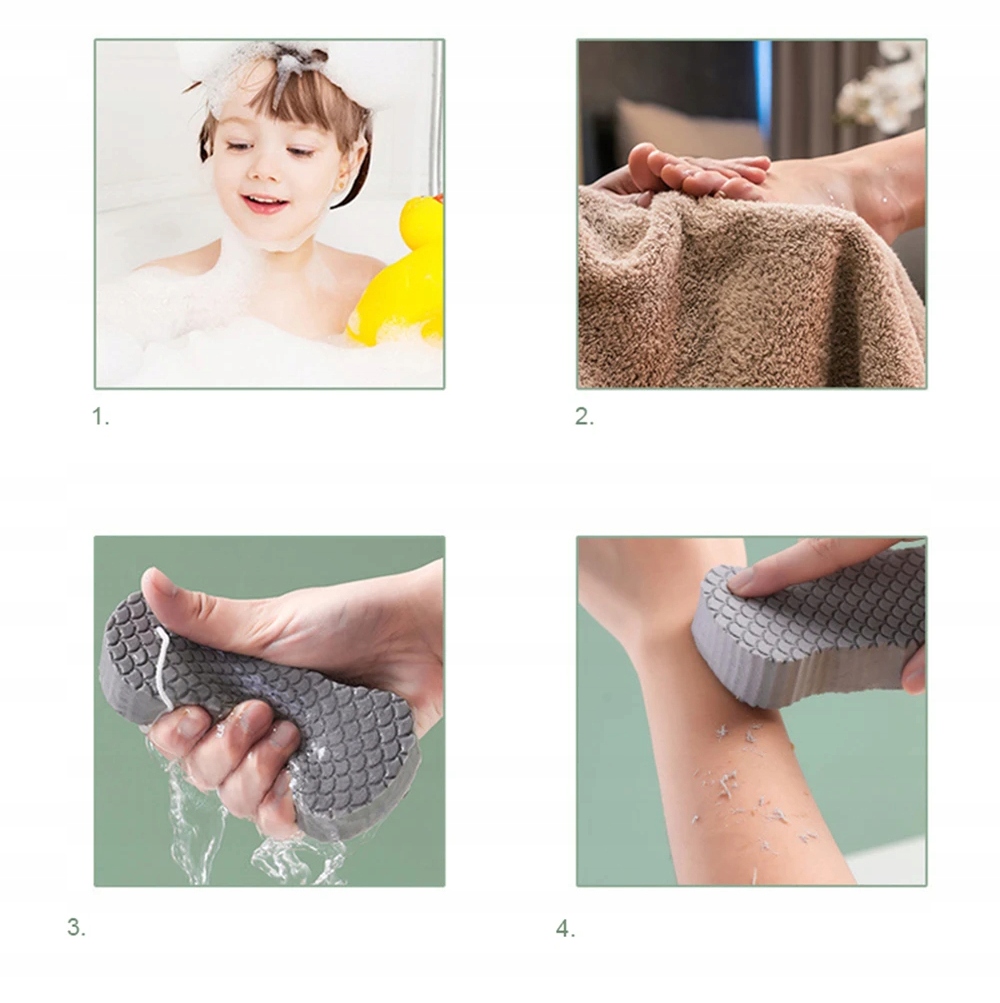 1.

2.

3.

4.