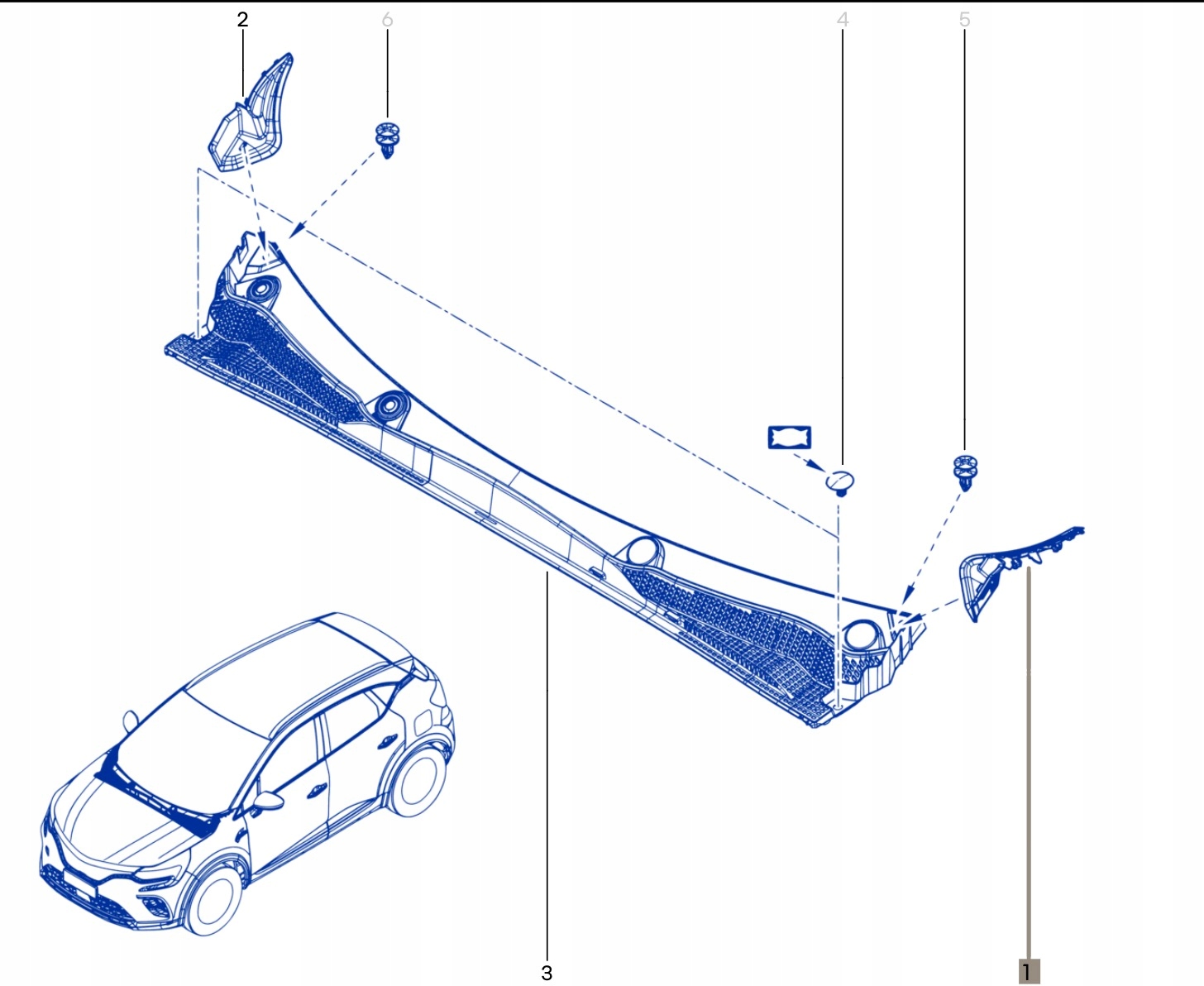 2
6
4
5
3
1