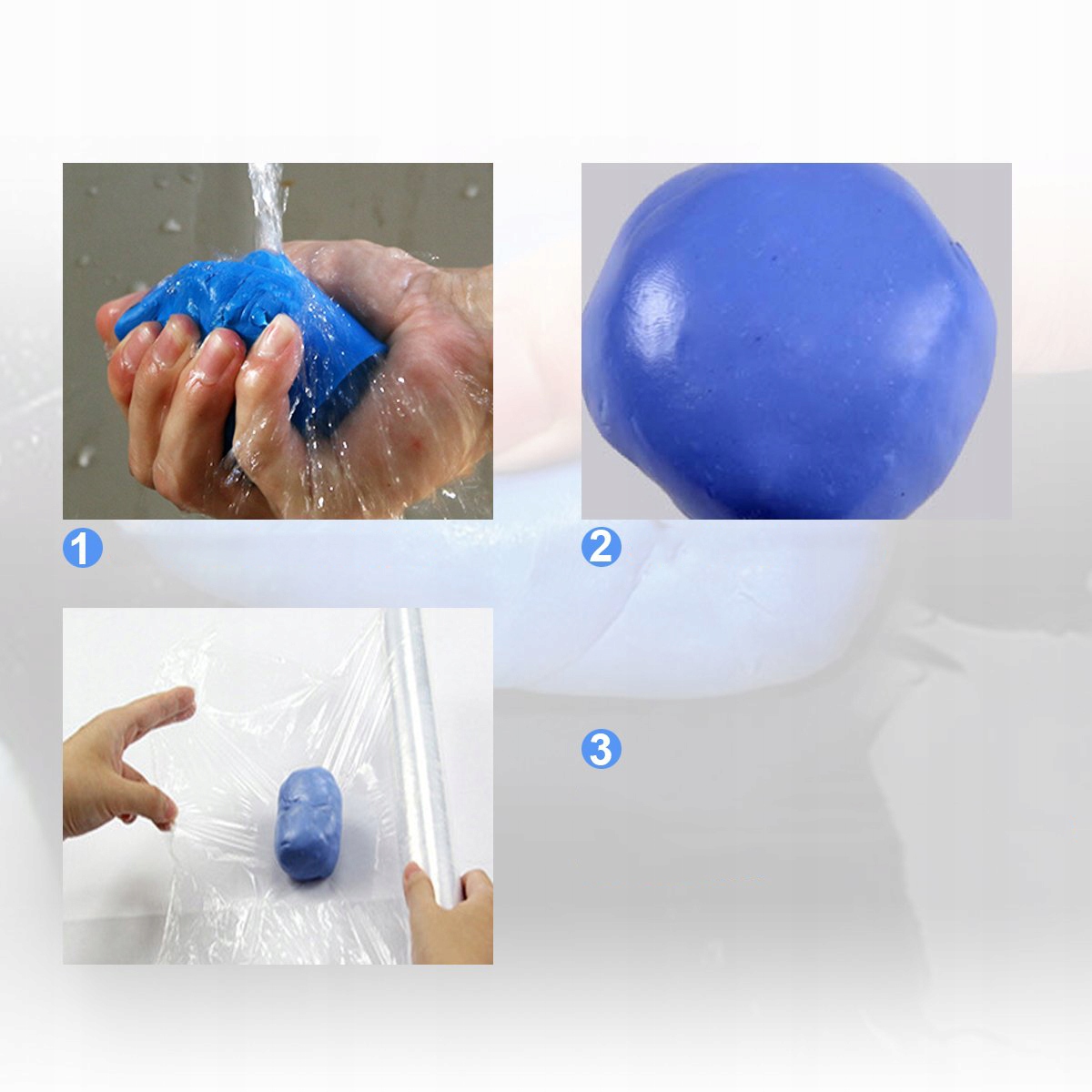 1

2

3