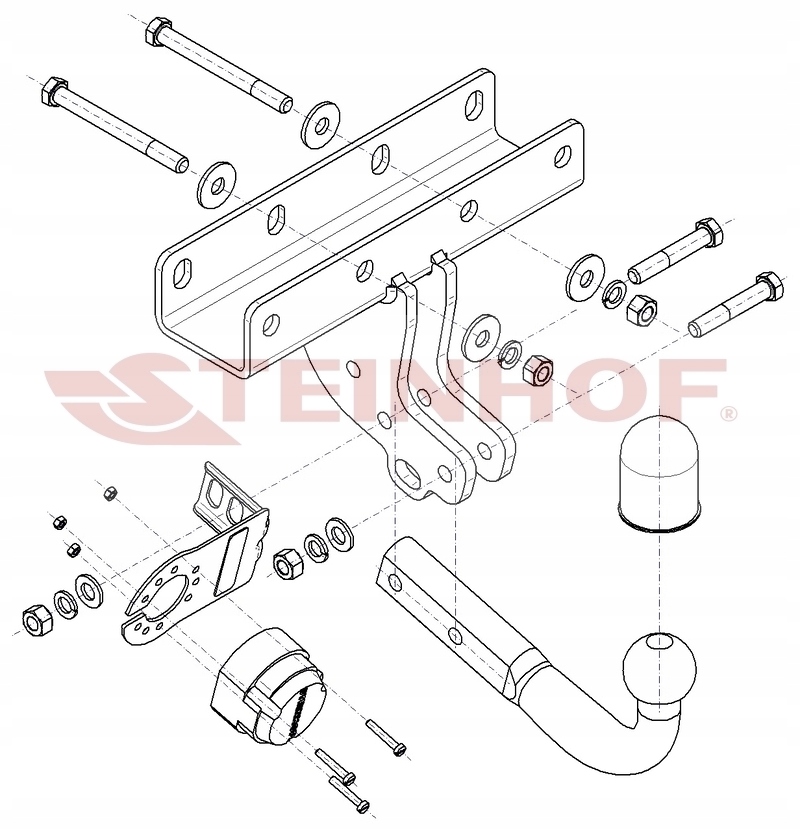 STEINHOF®