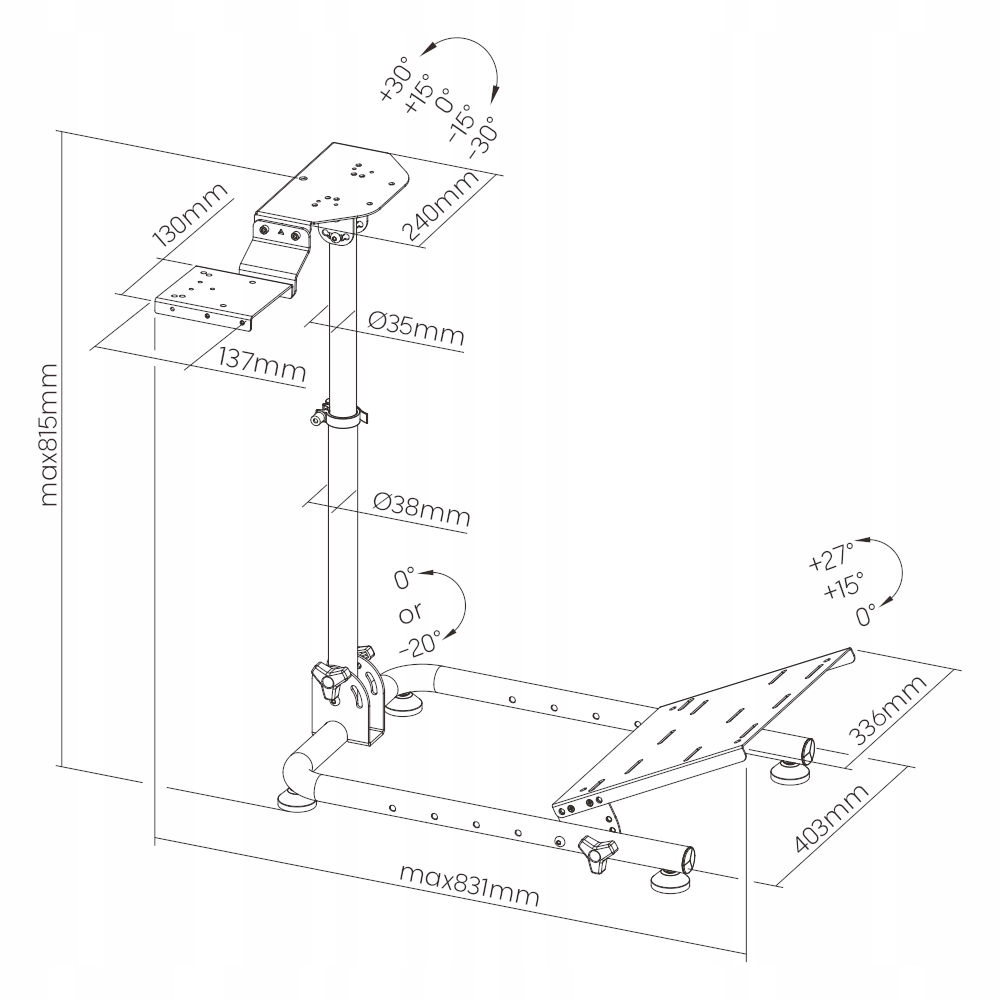 +30°
+15°
0°
-15°
-30°

130mm

240mm

Ø35mm

137mm

max815mm

Ø38mm

0°
or
-20°

+27°
+15°
0°

336mm

403mm

max831mm