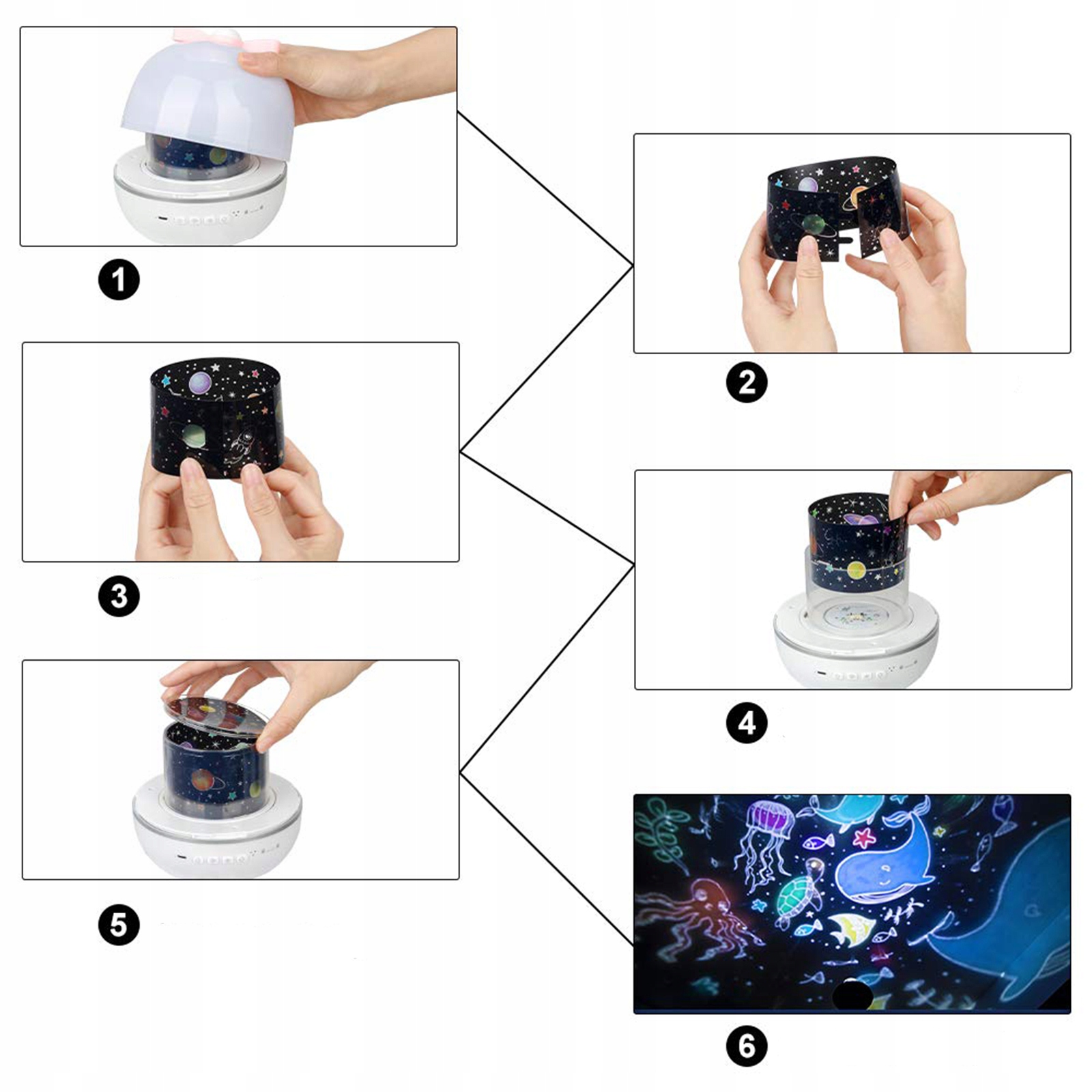 1

2

3

4

5

6