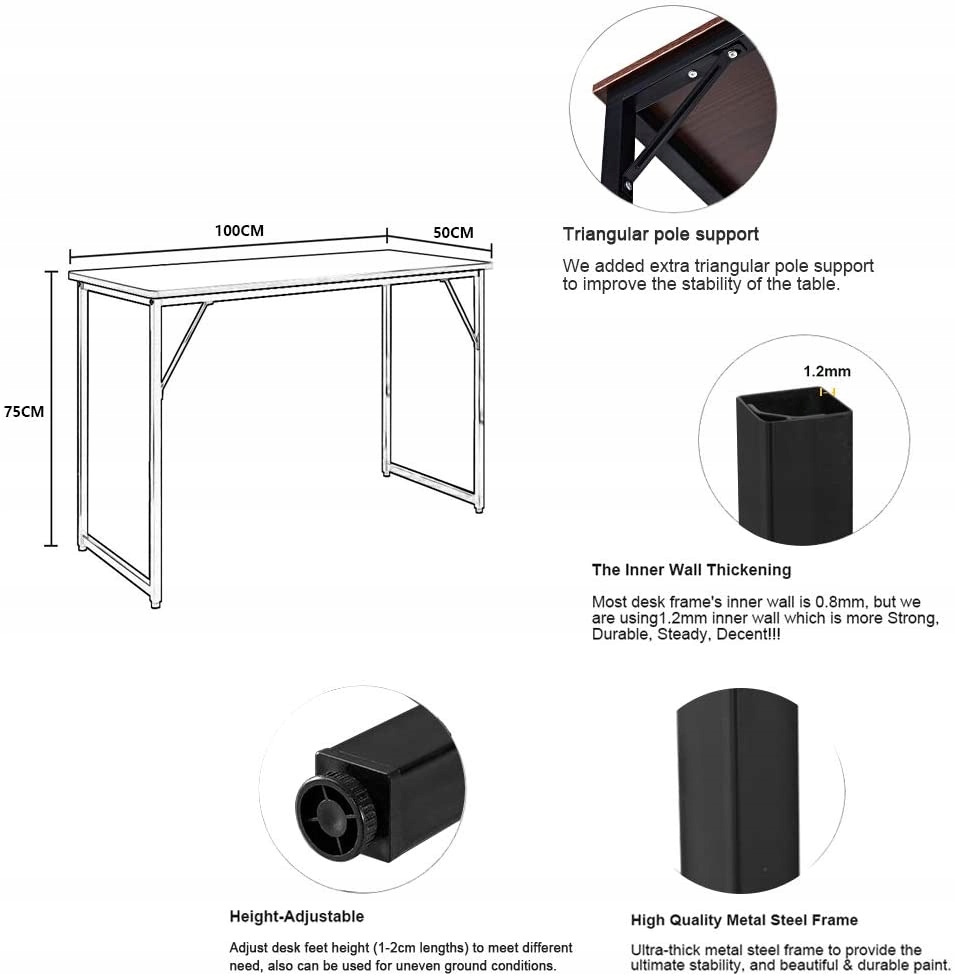 100CM

50CM

75CM

Triangular pole support

We added extra triangular pole support to improve the stability of the table.

1.2mm

The Inner Wall Thickening

Most desk frame's inner wall is 0.8mm, but we are using1.2mm inner wall which is more Strong, Durable, Steady, Decent!!!

Height-Adjustable

Adjust desk feet height (1-2cm lengths) to meet different need, also can be used for uneven ground conditions.

High Quality Metal Steel Frame

Ultra-thick metal steel frame to provide the ultimate stability, and beautiful & durable paint.