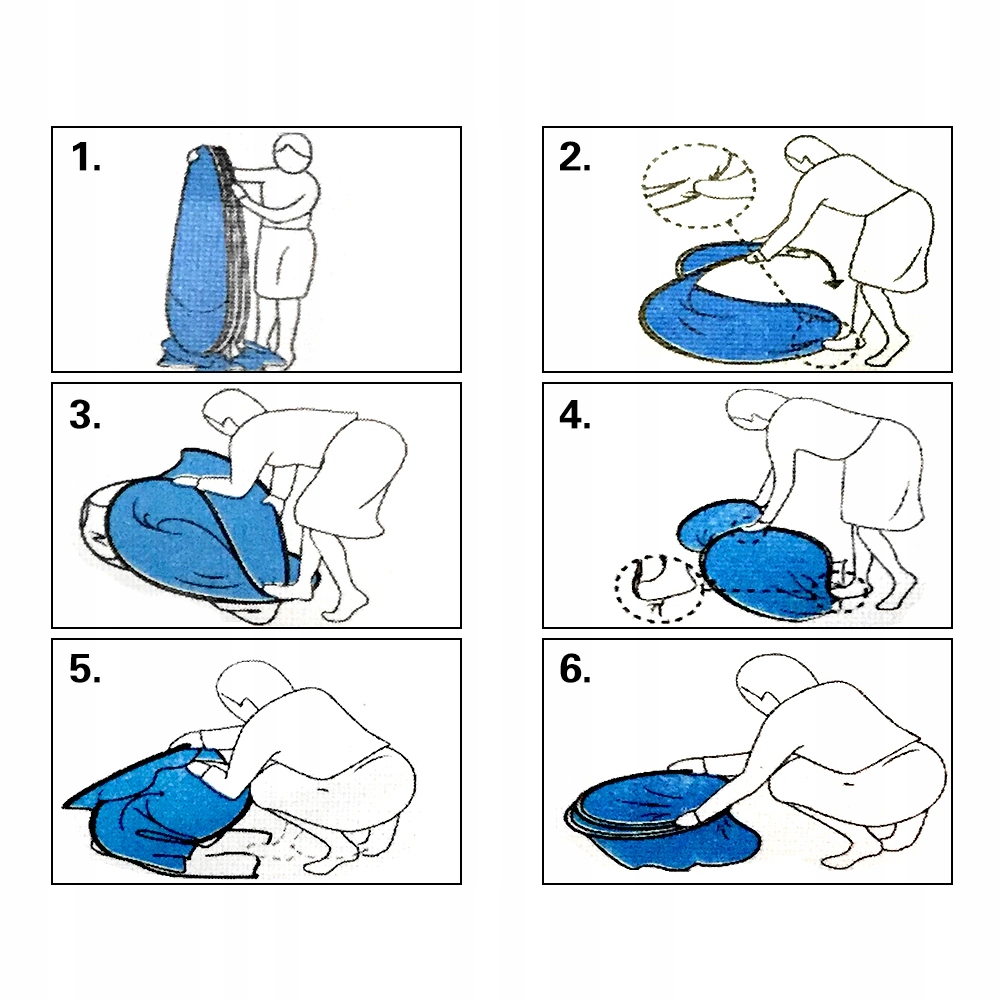 1.

2.

3.

4.

5.

6.