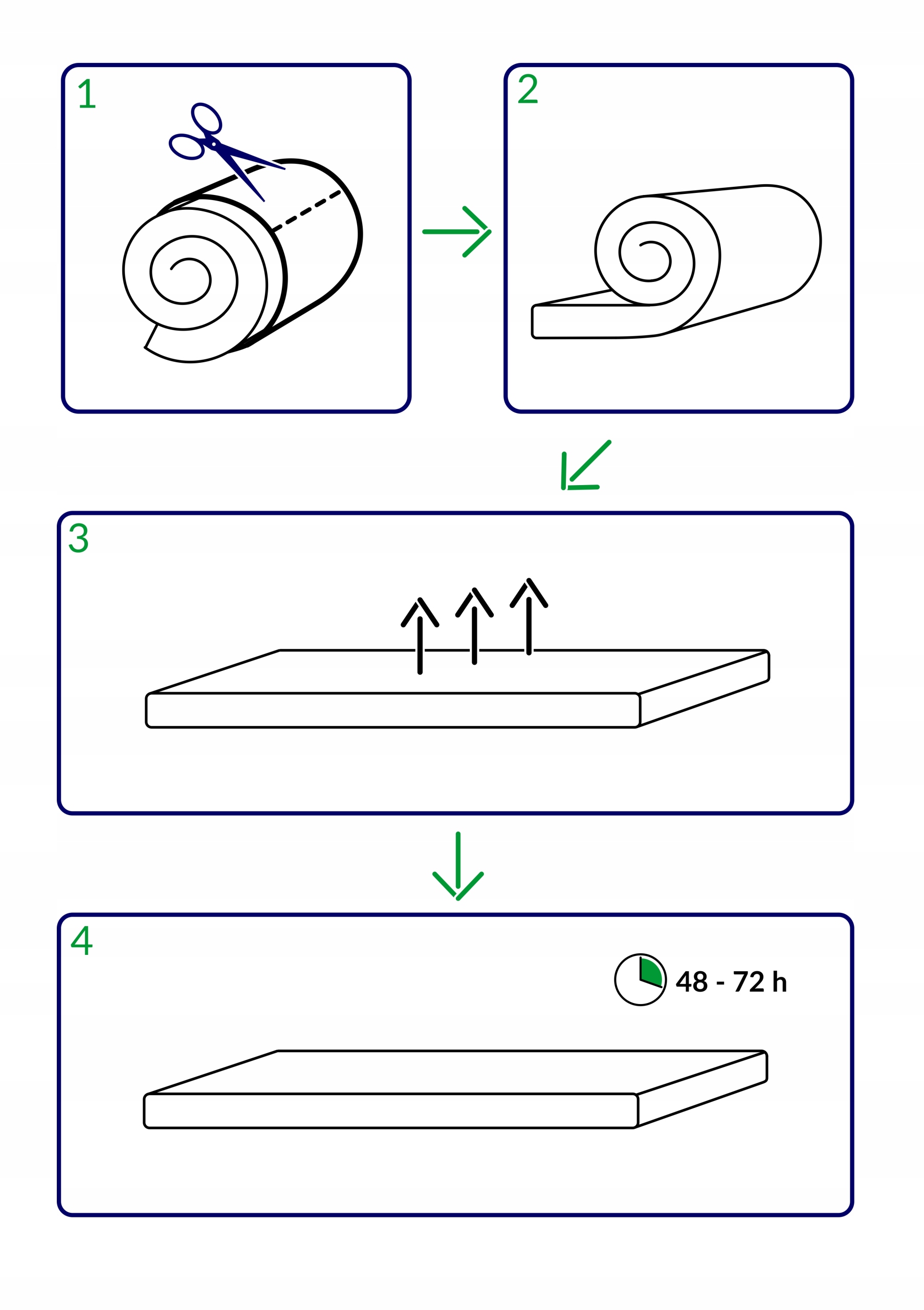 1

2

3

4

48 - 72 h