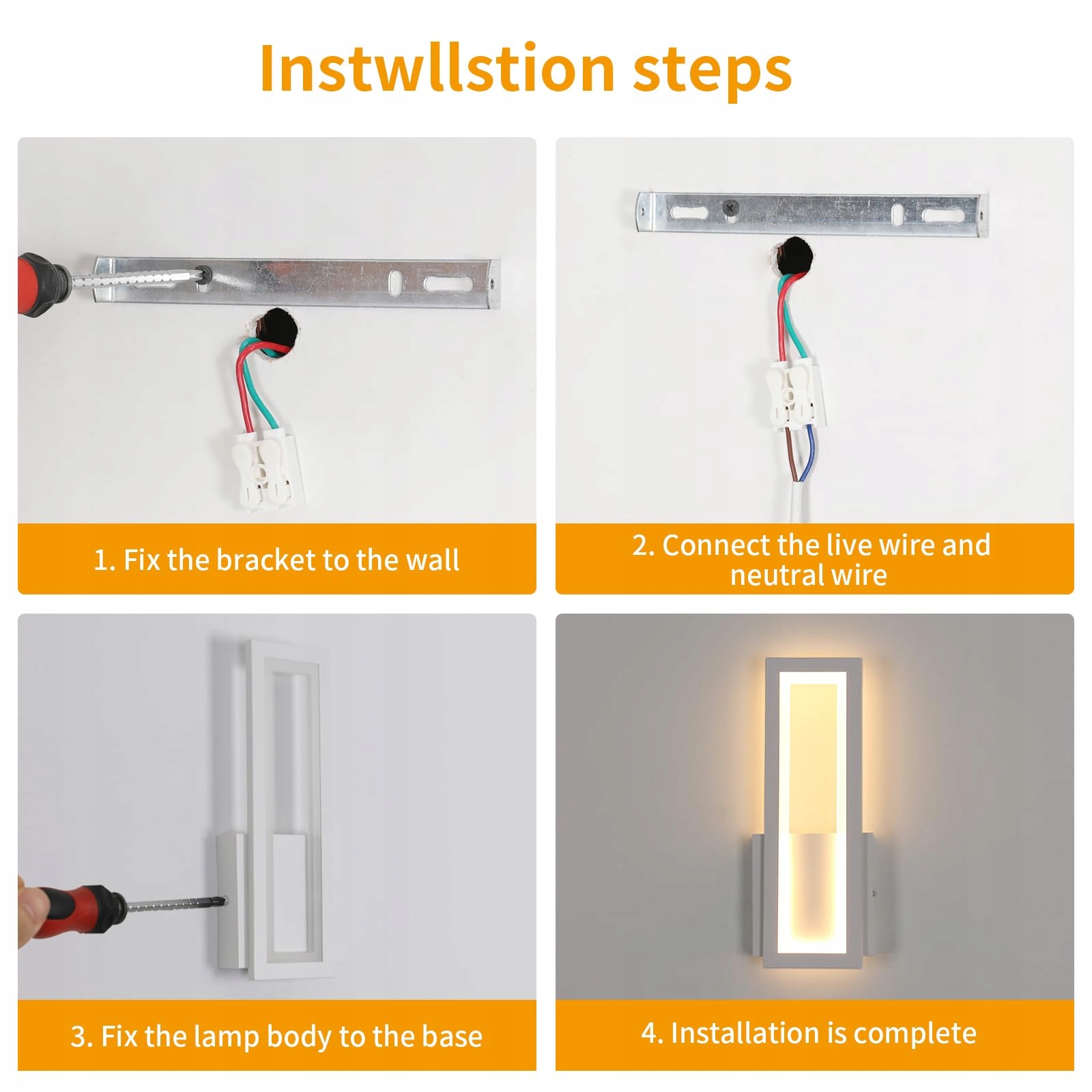 Instwllstion steps

1. Fix the bracket to the wall

2. Connect the live wire and neutral wire

3. Fix the lamp body to the base

4. Installation is complete