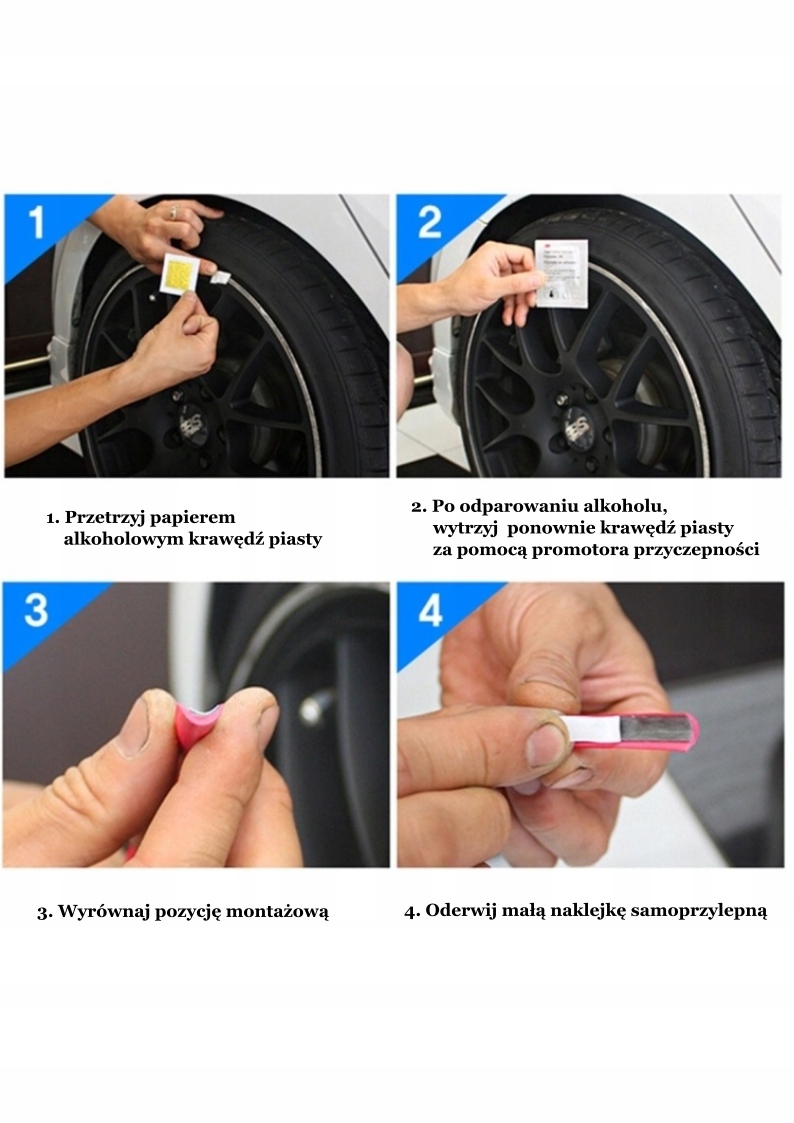 1

2

1. Przetrzyj papierem alkoholowym krawędź piasty

2. Po odparowaniu alkoholu, wytrzyj ponownie krawędź piasty za pomocą promotora przyczepności

3

4

3. Wyrównaj pozycję montażową

4. Oderwij małą naklejkę samoprzylepną