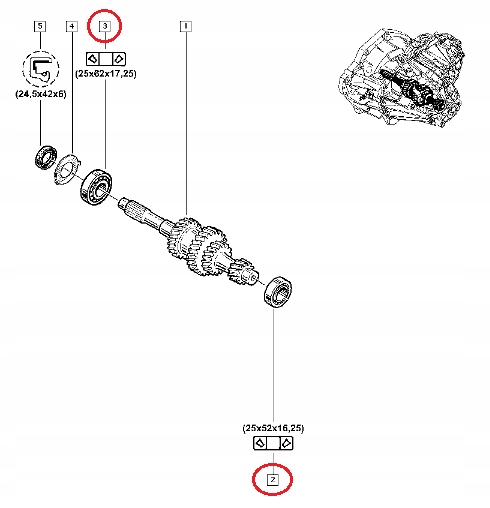 5
4
3
1
(25x62x17,25)
(24,5x42x6)
(25x52x16,25)
2