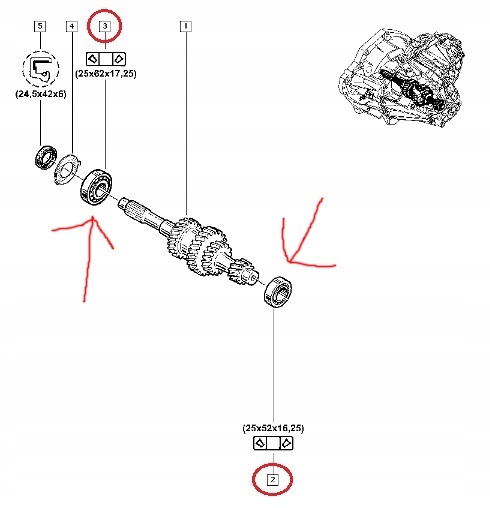 5
4
3
1
(25x62x17,25)
(24,5x42x6)
(25x52x16,25)
2