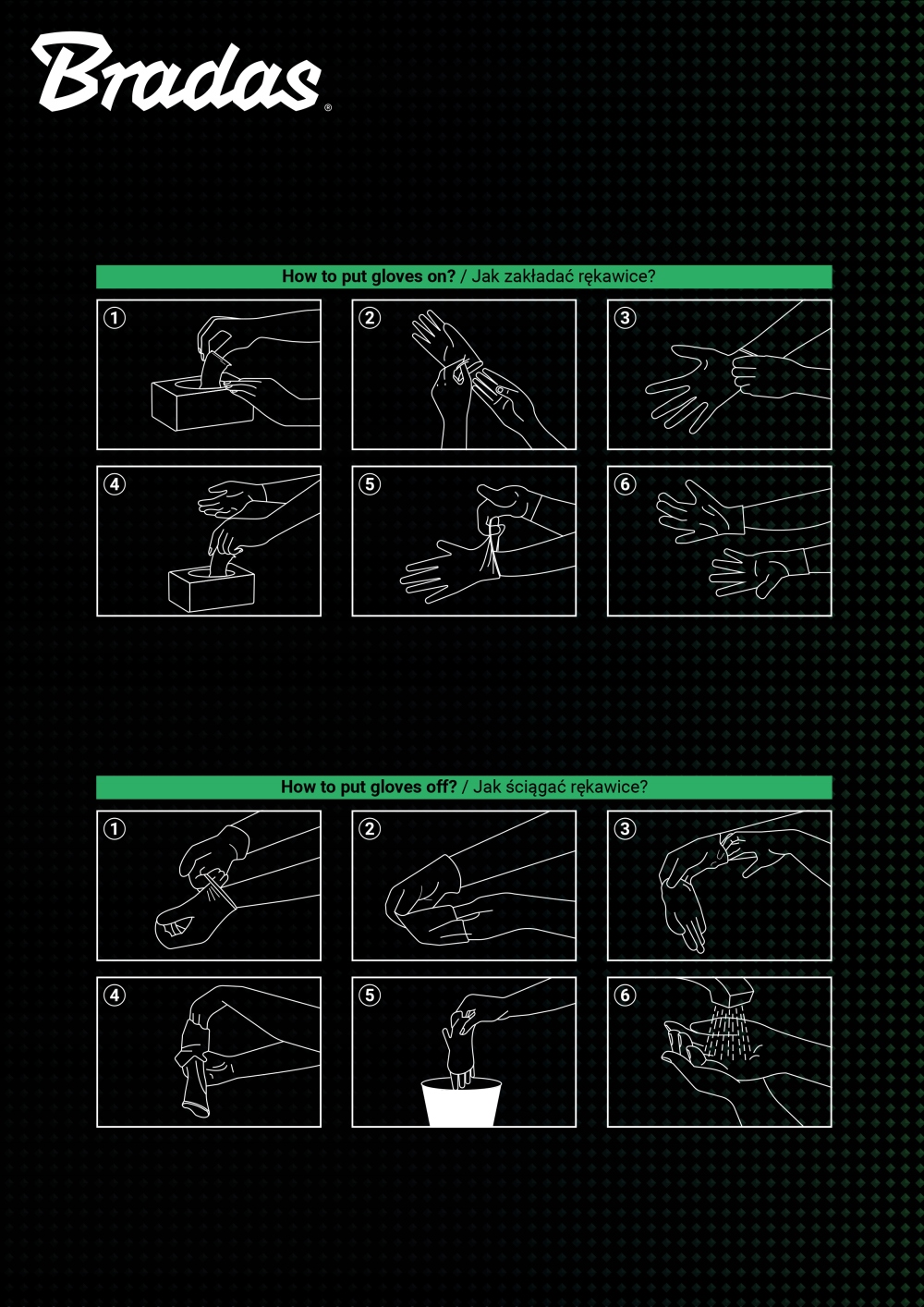 Bradas®

How to put gloves on? / Jak zakładać rękawice?

1

2

3

4

5

6

How to put gloves off? / Jak ściągać rękawice?

1

2

3

4

5

6