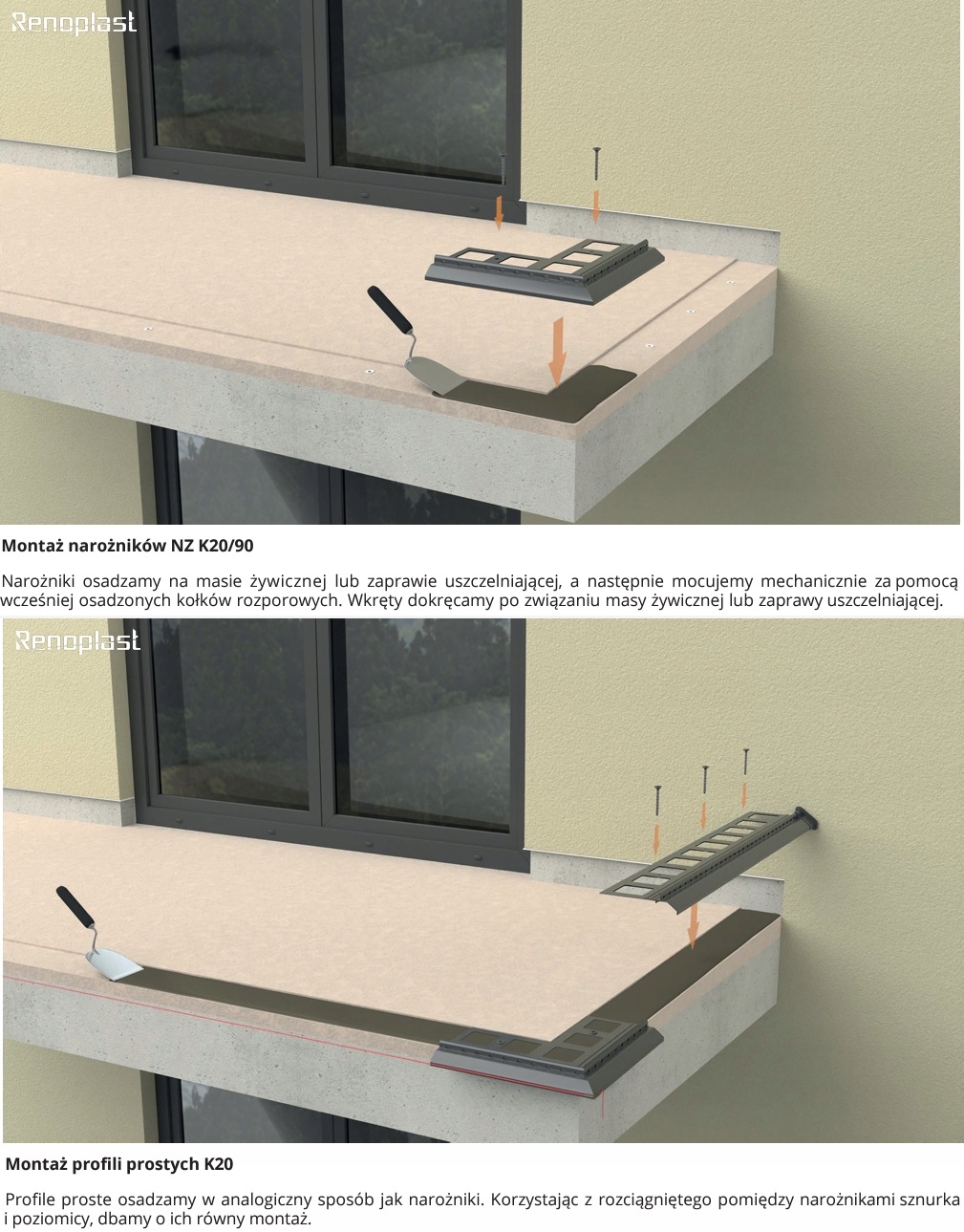 Renoplast

Montaż narożników NZ K20/90

Narożniki osadzamy na masie żywicznej lub zaprawie uszczelniającej, a następnie mocujemy mechanicznie za pomocą wcześniej osadzonych kołków rozporowych. Wkręty dokręcamy po związaniu masy żywicznej lub zaprawy uszczelniającej.

Renoplast

Montaż profili prostych K20

Profile proste osadzamy w analogiczny sposób jak narożniki. Korzystając z rozciągniętego pomiędzy narożnikami sznurka i poziomicy, dbamy o ich równy montaż.